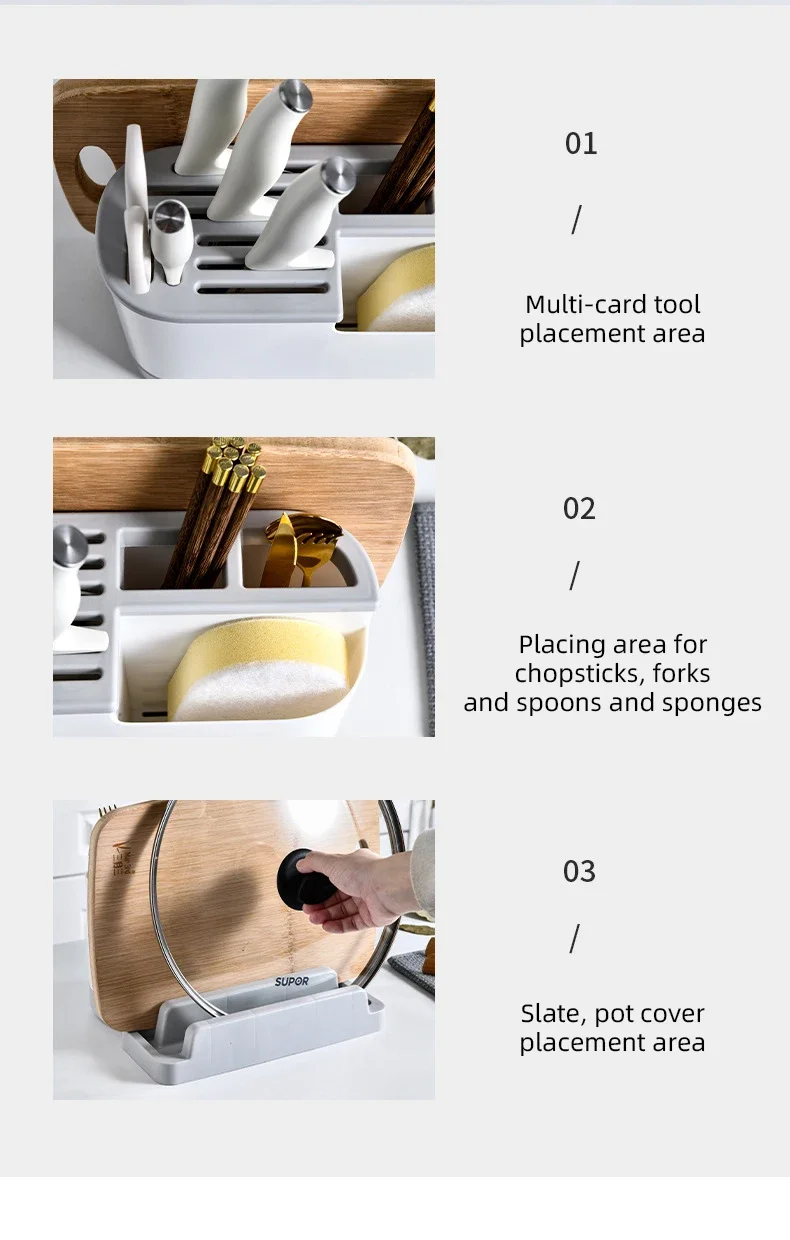 01

/

Multi-card tool placement area

02

/

Placing area for chopsticks, forks and spoons and sponges

SUPOR

03

/

Slate, pot cover placement area