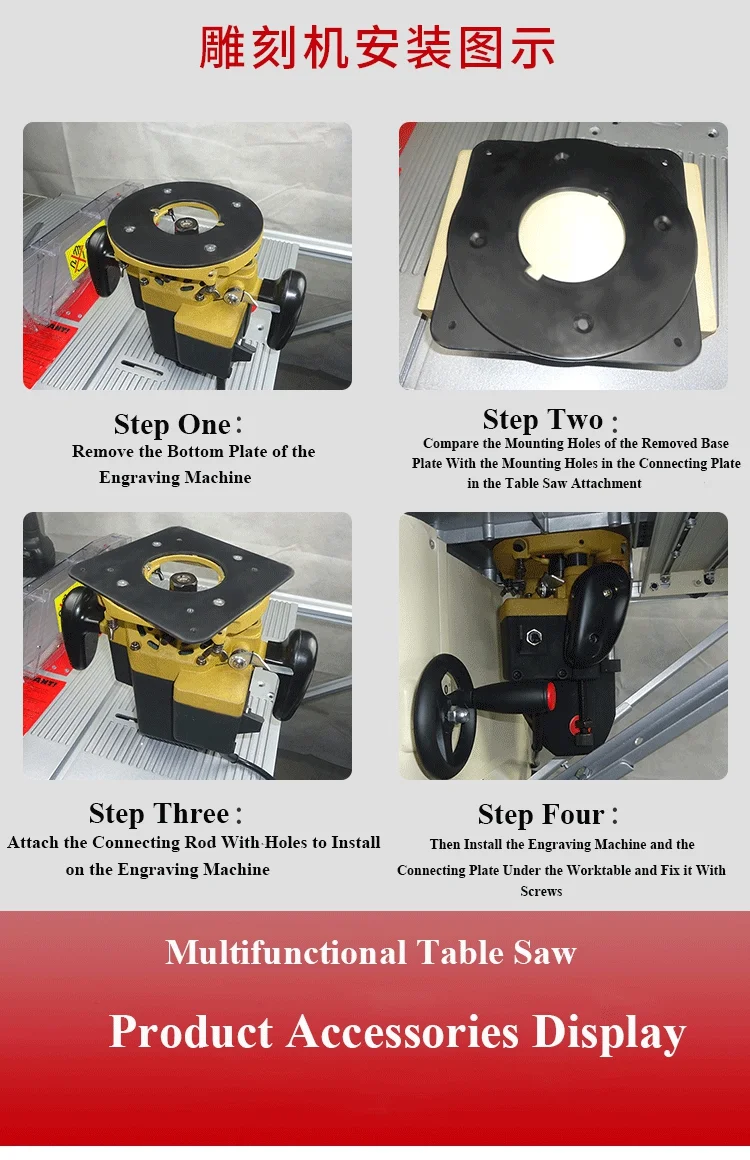 雕刻机安装图示

Step One：
Remove the Bottom Plate of the Engraving Machine

Step Two：
Compare the Mounting Holes of the Removed Base Plate With the Mounting Holes in the Connecting Plate in the Table Saw Attachment

Step Three：
Attach the Connecting Rod With Holes to Install on the Engraving Machine

Step Four：
Then Install the Engraving Machine and the Connecting Plate Under the Worktable and Fix it With Screws

Multifunctional Table Saw

Product Accessories Display