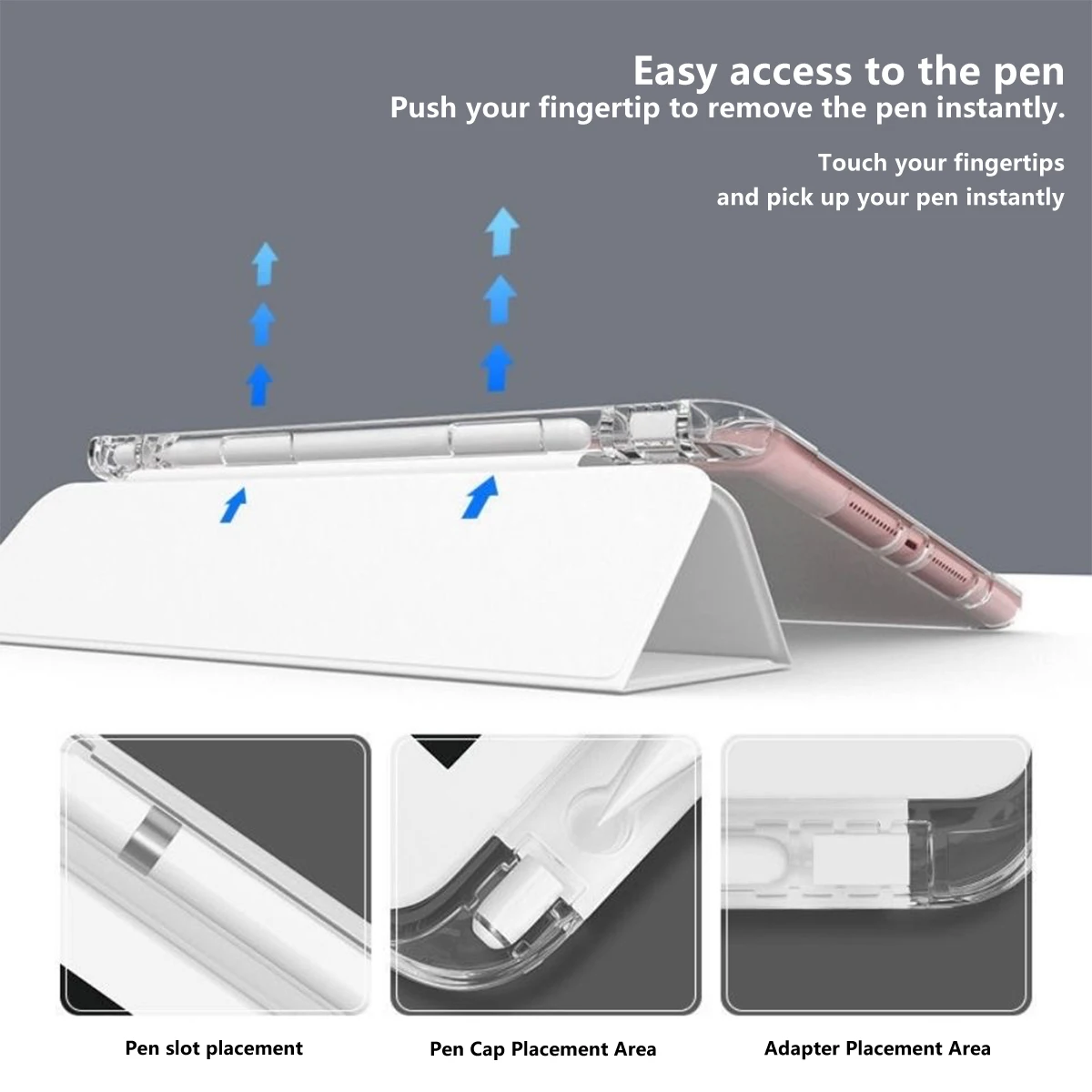 Easy access to the pen
Push your fingertip to remove the pen instantly.

Touch your fingertips
and pick up your pen instantly

Pen slot placement

Pen Cap Placement Area

Adapter Placement Area