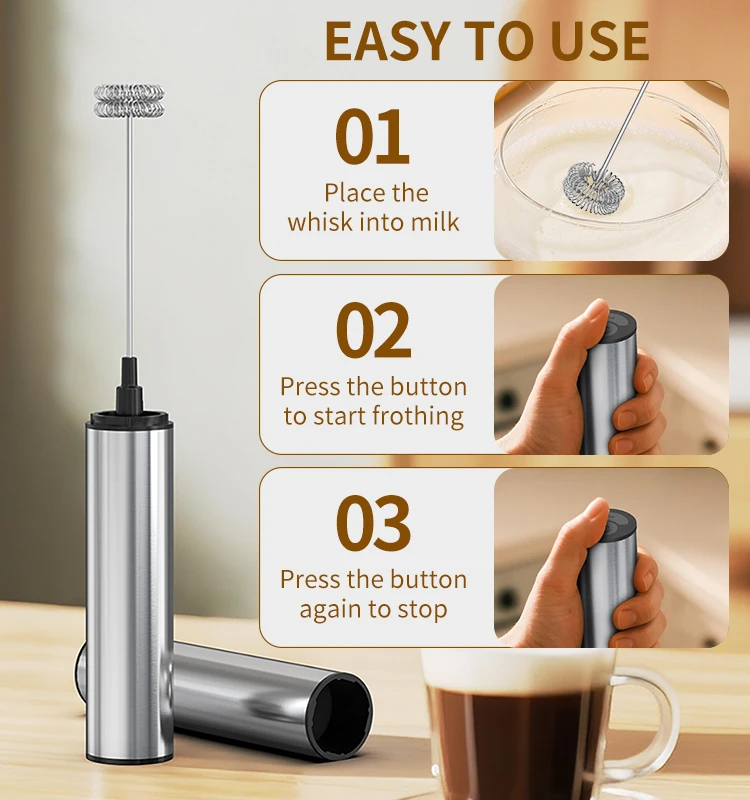 EASY TO USE

01
Place the whisk into milk

02
Press the button to start frothing

03
Press the button again to stop