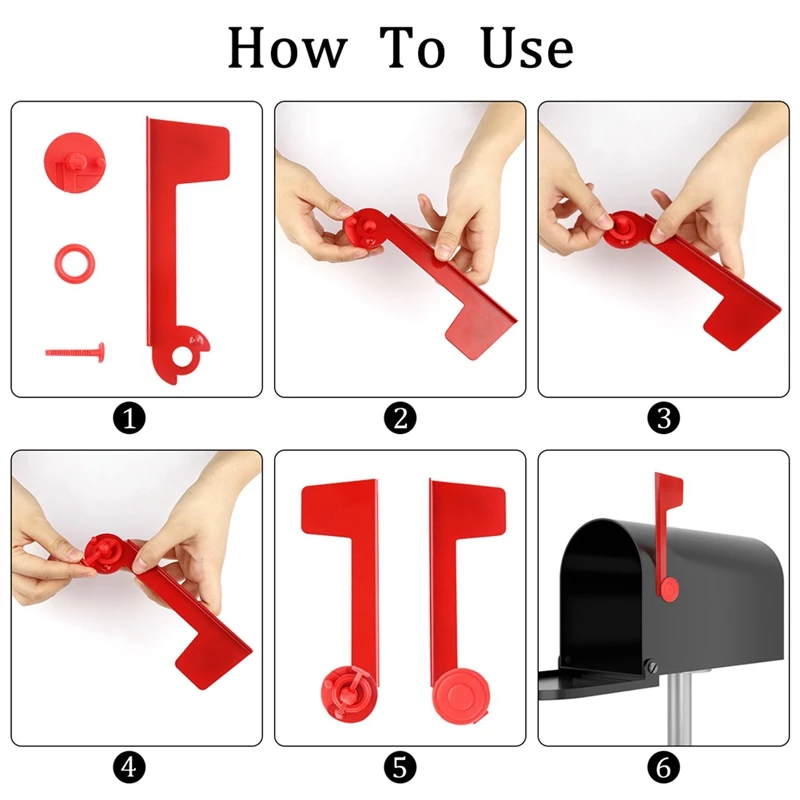 How To Use

1

2

3

4

5

6