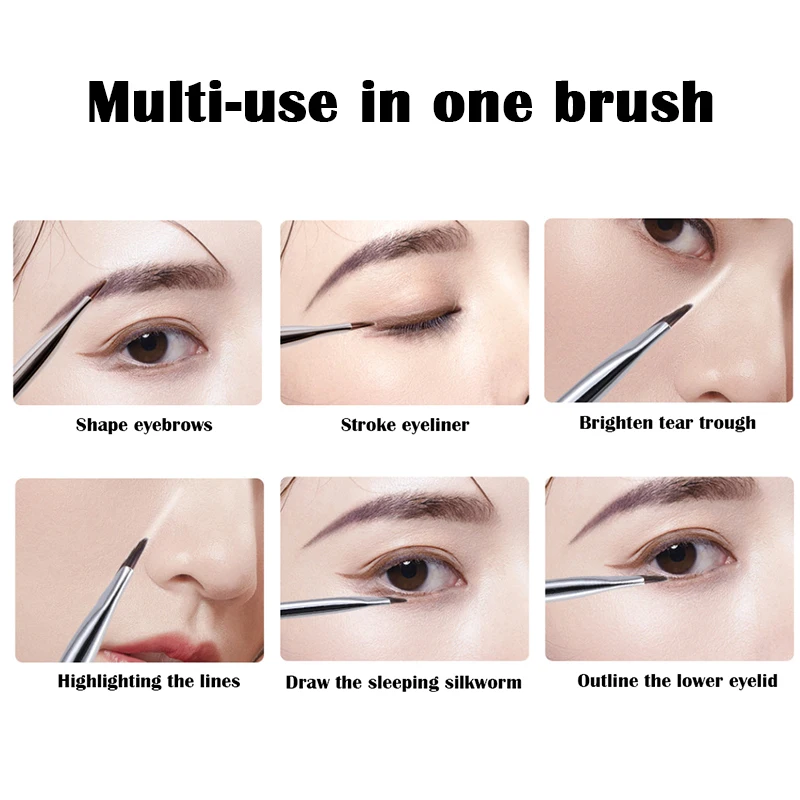 Multi-use in one brush

Shape eyebrows

Stroke eyeliner

Brighten tear trough

Highlighting the lines

Draw the sleeping silkworm

Outline the lower eyelid