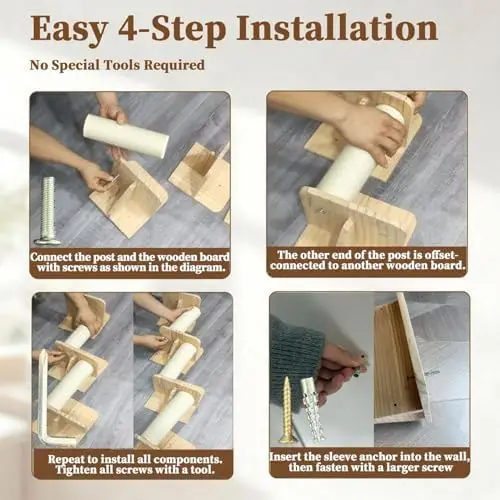 Easy 4-Step Installation

No Special Tools Required

Connect the post and the wooden board with screws as shown in the diagram.

The other end of the post is offset-connected to another wooden board.

Repeat to install all components. Tighten all screws with a tool.

Insert the sleeve anchor into the wall, then fasten with a larger screw