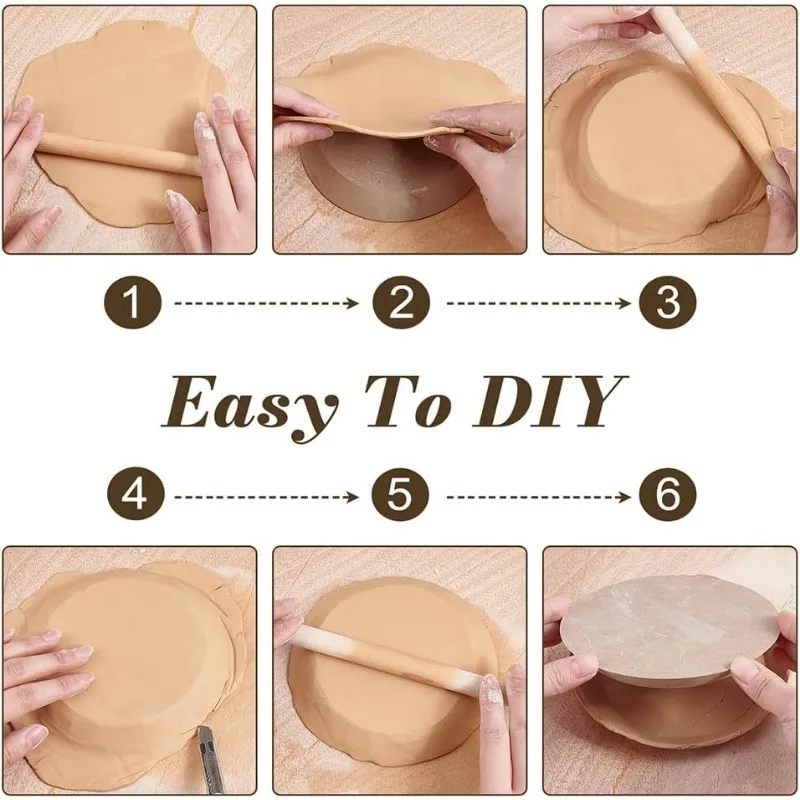 1 2 3

Easy To DIY

4 5 6