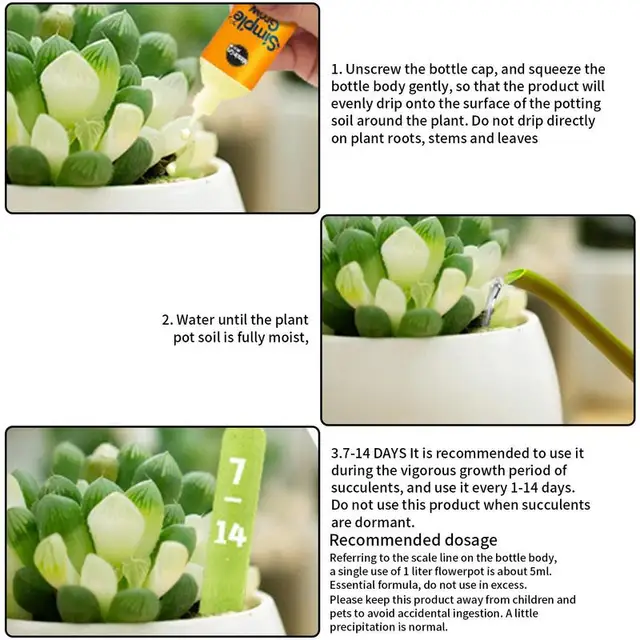 Simple Grow

1. Unscrew the bottle cap, and squeeze the bottle body gently, so that the product will evenly drip onto the surface of the potting soil around the plant. Do not drip directly on plant roots, stems and leaves

2. Water until the plant pot soil is fully moist,

7
—
14

3.7-14 DAYS It is recommended to use it during the vigorous growth period of succulents, and use it every 1-14 days. Do not use this product when succulents are dormant.

Recommended dosage

Referring to the scale line on the bottle body, a single use of 1 liter flowerpot is about 5ml. Essential formula, do not use in excess.
Please keep this product away from children and pets to avoid accidental ingestion. A little precipitation is normal.