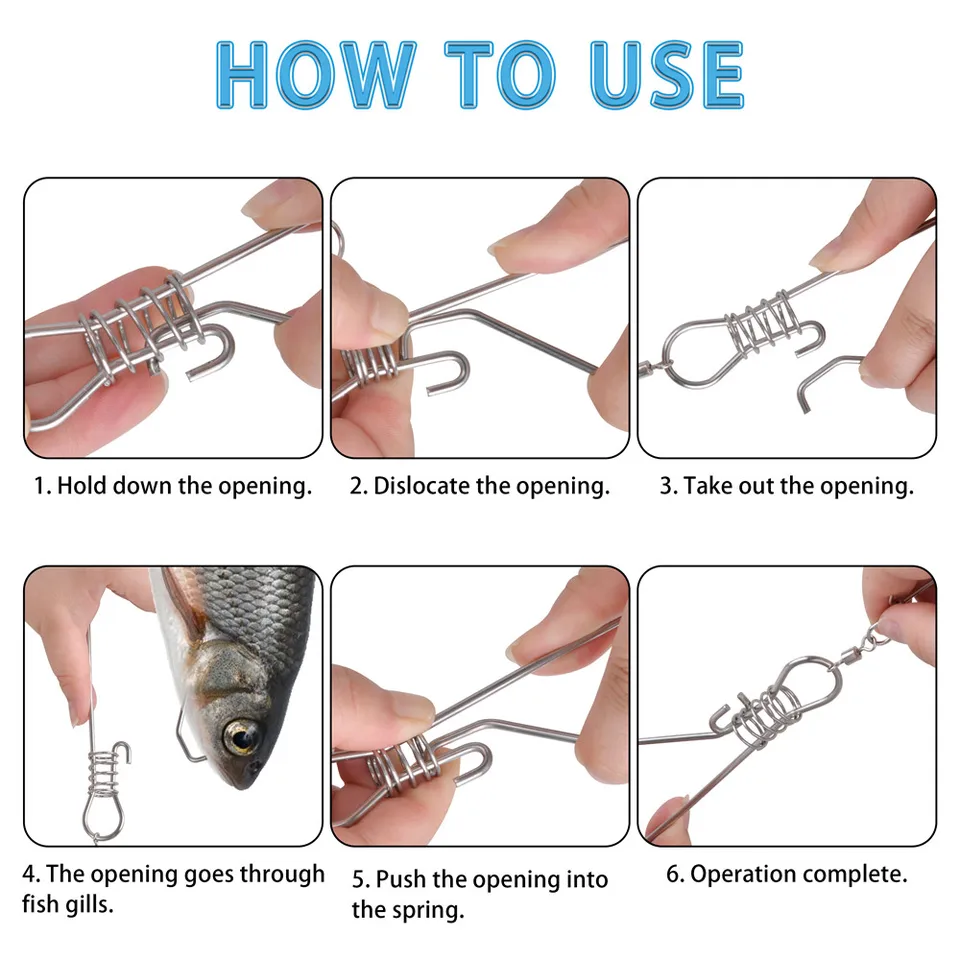 HOW TO USE

1. Hold down the opening.

2. Dislocate the opening.

3. Take out the opening.

4. The opening goes through fish gills.

5. Push the opening into the spring.

6. Operation complete.