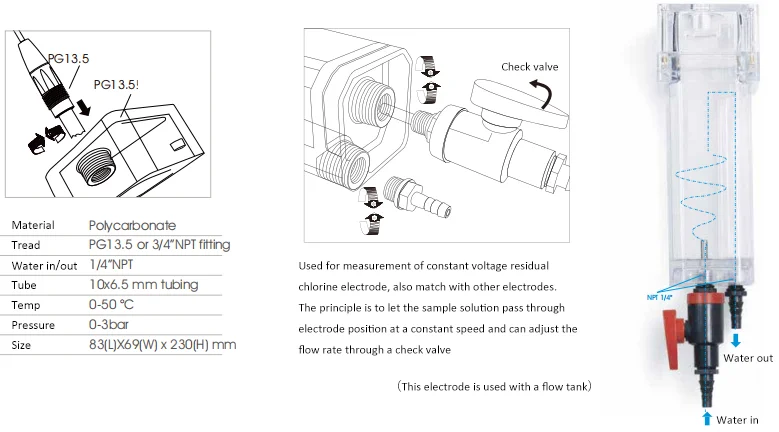 PG13.5

PG13.5!

| Material | Polycarbonate |
|---|---|
| Tread | PG13.5 or 3/4"NPT fitting |
| Water in/out | 1/4"NPT |
| Tube | 10x6.5 mm tubing |
| Temp | 0-50 ℃ |
| Pressure | 0-3bar |
| Size | 83(L)X69(W) x 230(H) mm |

Check valve

Used for measurement of constant voltage residual chlorine electrode, also match with other electrodes. The principle is to let the sample solution pass through electrode position at a constant speed and can adjust the flow rate through a check valve

(This electrode is used with a flow tank)

NPT 1/4"

Water out

Water in