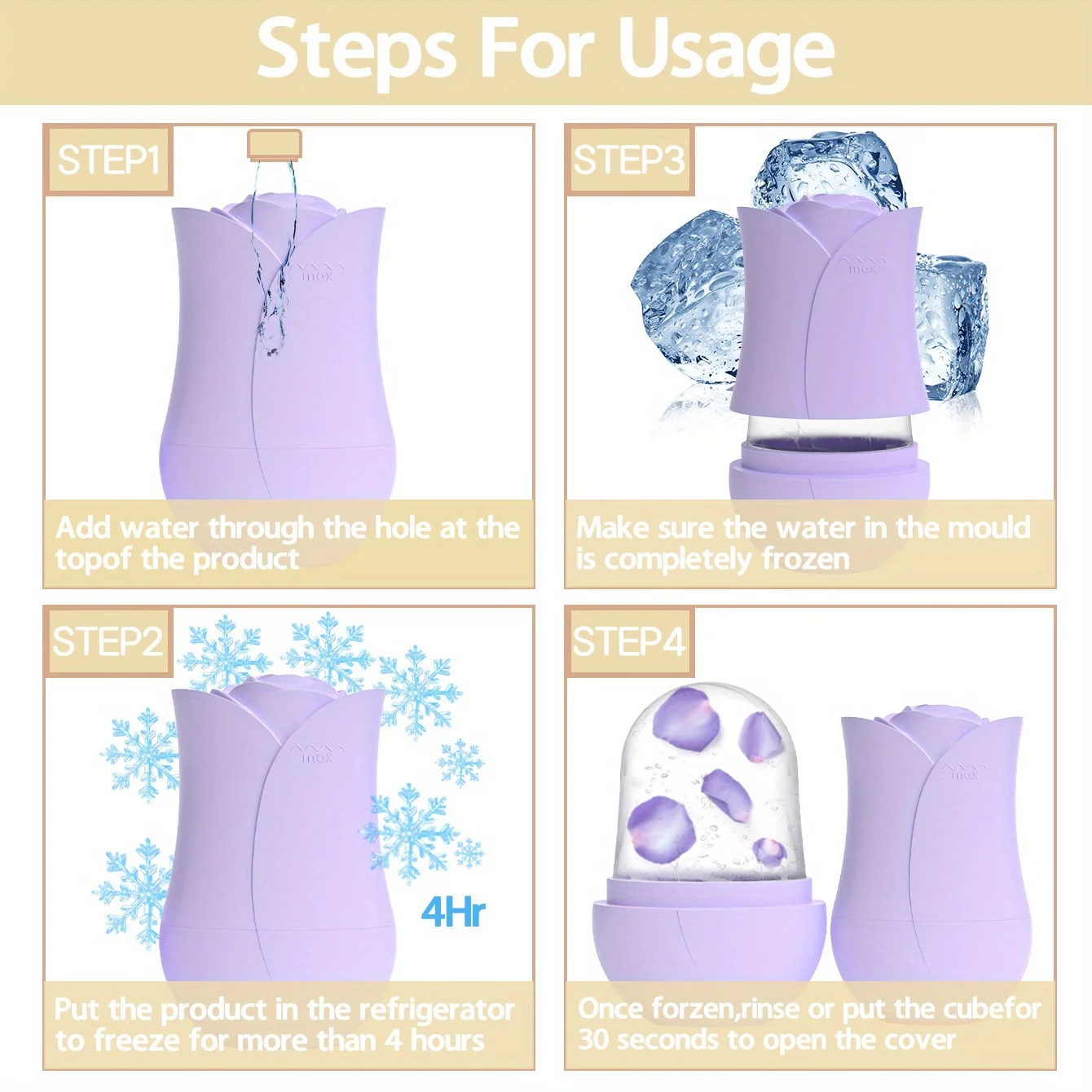 Steps For Usage

STEP1

mex

Add water through the hole at the topof the product

STEP3

mex

Make sure the water in the mould is completely frozen

STEP2

mex

4Hr

Put the product in the refrigerator to freeze for more than 4 hours

STEP4

mex

Once forzen,rinse or put the cubefor 30 seconds to open the cover