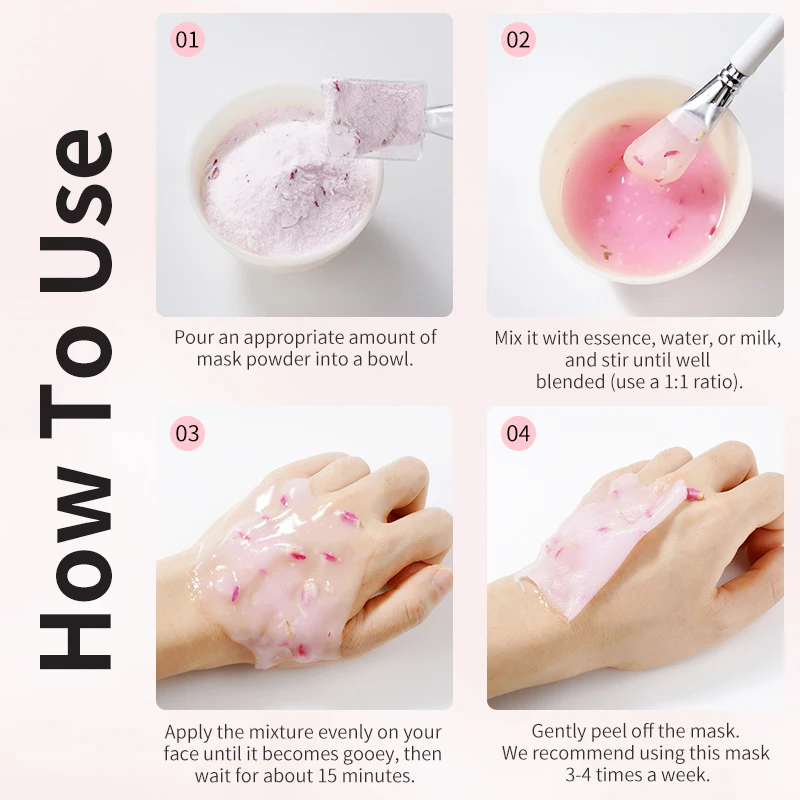 How To Use

01

Pour an appropriate amount of mask powder into a bowl.

02

Mix it with essence, water, or milk, and stir until well blended (use a 1:1 ratio).

03

Apply the mixture evenly on your face until it becomes gooey, then wait for about 15 minutes.

04

Gently peel off the mask. We recommend using this mask 3-4 times a week.