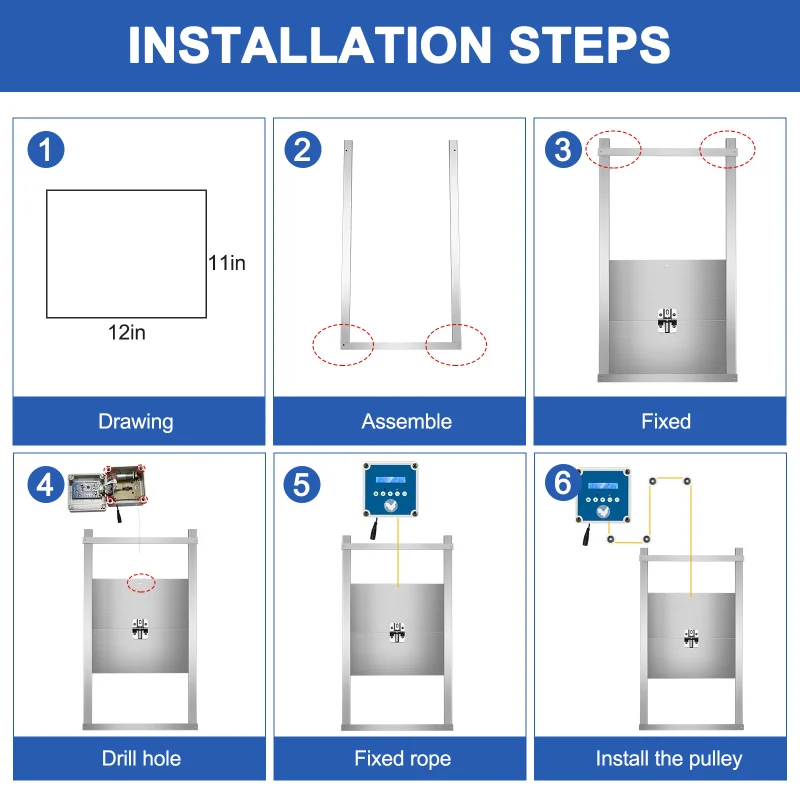 INSTALLATION STEPS

1

11in

12in

Drawing

2

Assemble

3

Fixed

4

Drill hole

5

Fixed rope

6

Install the pulley