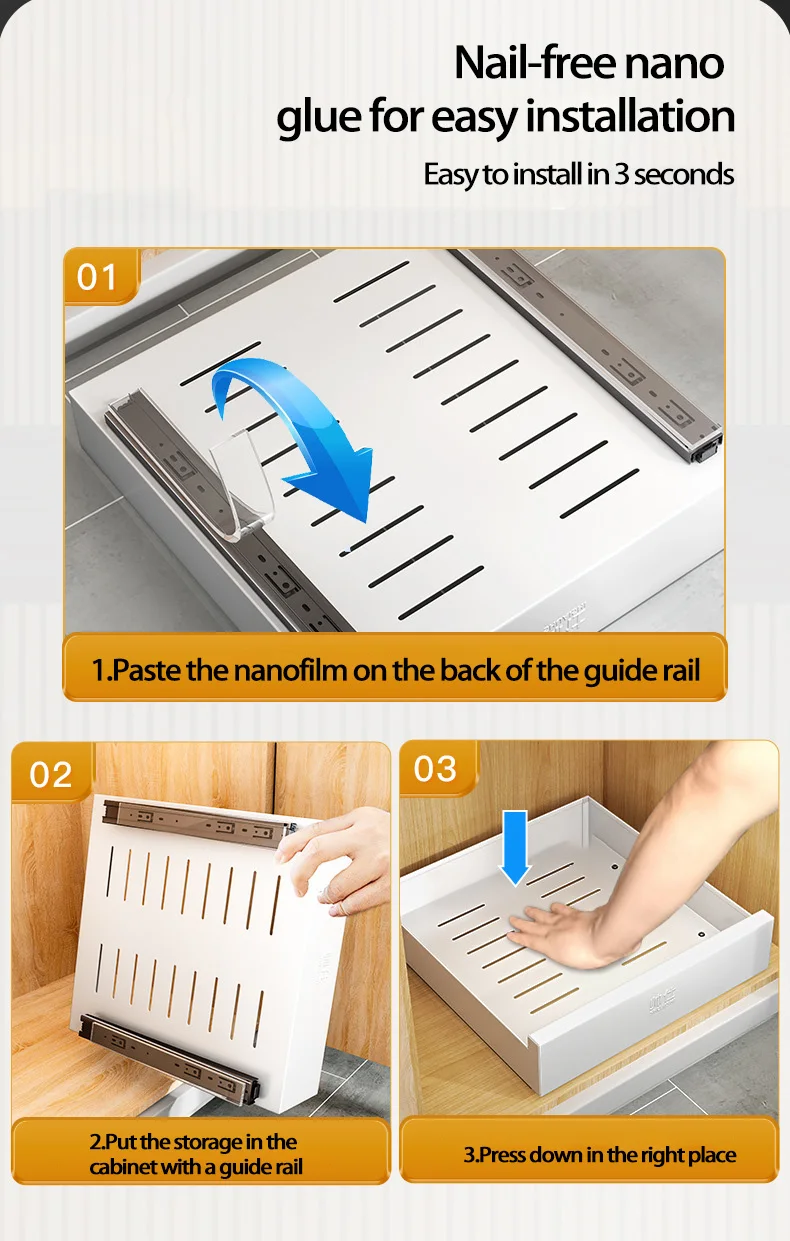 Nail-free nano glue for easy installation

Easy to install in 3 seconds

01

1.Paste the nanofilm on the back of the guide rail

02

2.Put the storage in the cabinet with a guide rail

03

3.Press down in the right place