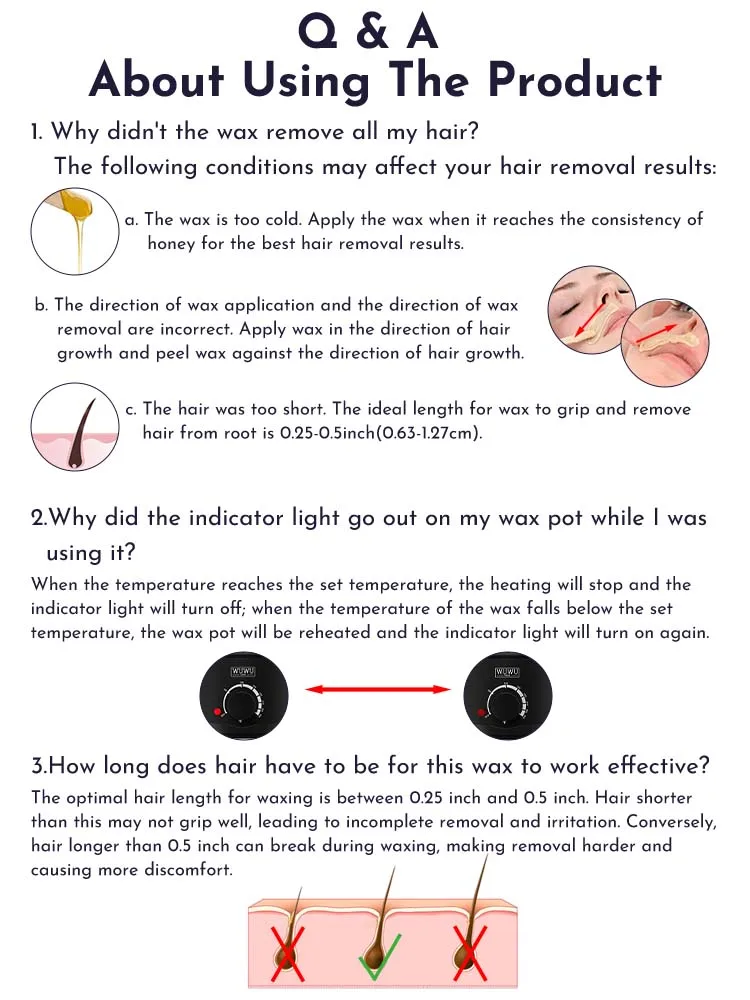 Q & A
About Using The Product

1. Why didn't the wax remove all my hair?

The following conditions may affect your hair removal results:

a. The wax is too cold. Apply the wax when it reaches the consistency of honey for the best hair removal results.

b. The direction of wax application and the direction of wax removal are incorrect. Apply wax in the direction of hair growth and peel wax against the direction of hair growth.

c. The hair was too short. The ideal length for wax to grip and remove hair from root is 0.25-0.5inch(0.63-1.27cm).

2.Why did the indicator light go out on my wax pot while I was using it?

When the temperature reaches the set temperature, the heating will stop and the indicator light will turn off; when the temperature of the wax falls below the set temperature, the wax pot will be reheated and the indicator light will turn on again.

WUWU

WUWU

3.How long does hair have to be for this wax to work effective?

The optimal hair length for waxing is between 0.25 inch and 0.5 inch. Hair shorter than this may not grip well, leading to incomplete removal and irritation. Conversely, hair longer than 0.5 inch can break during waxing, making removal harder and causing more discomfort.