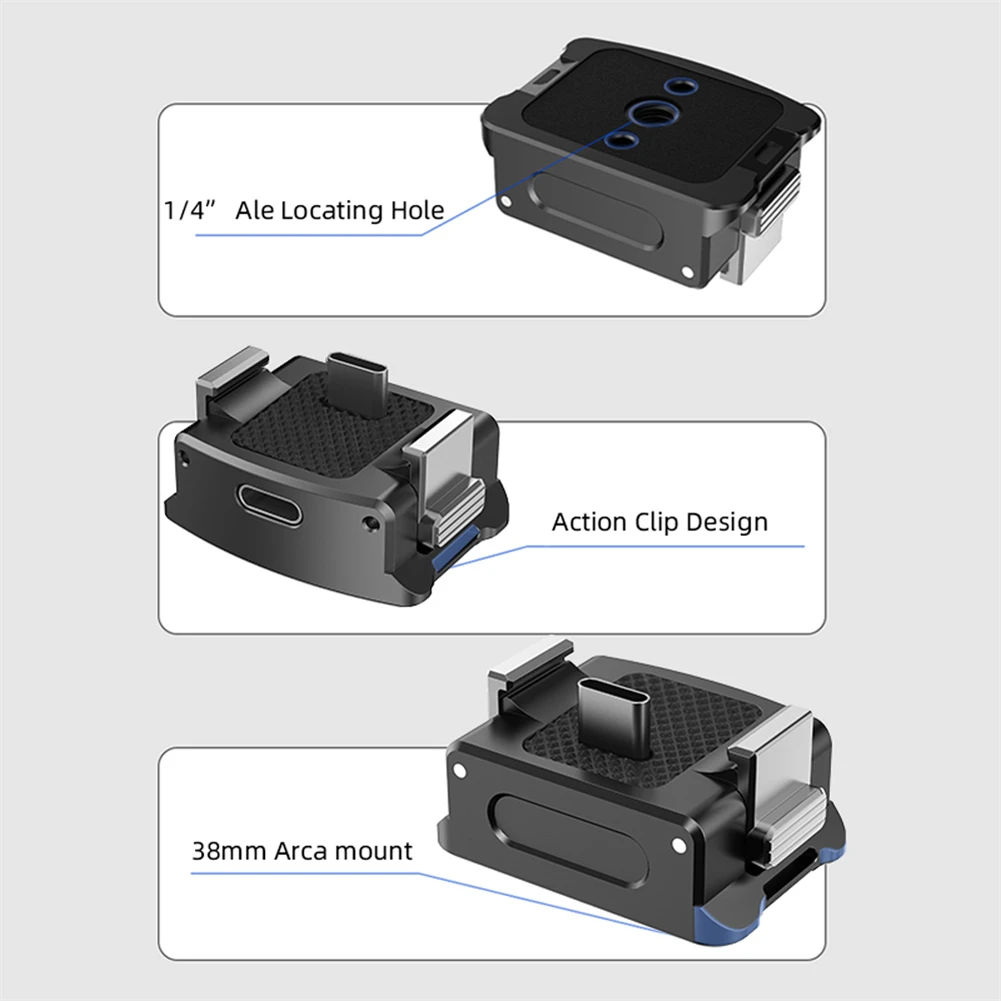 1/4” Ale Locating Hole

Action Clip Design

38mm Arca mount