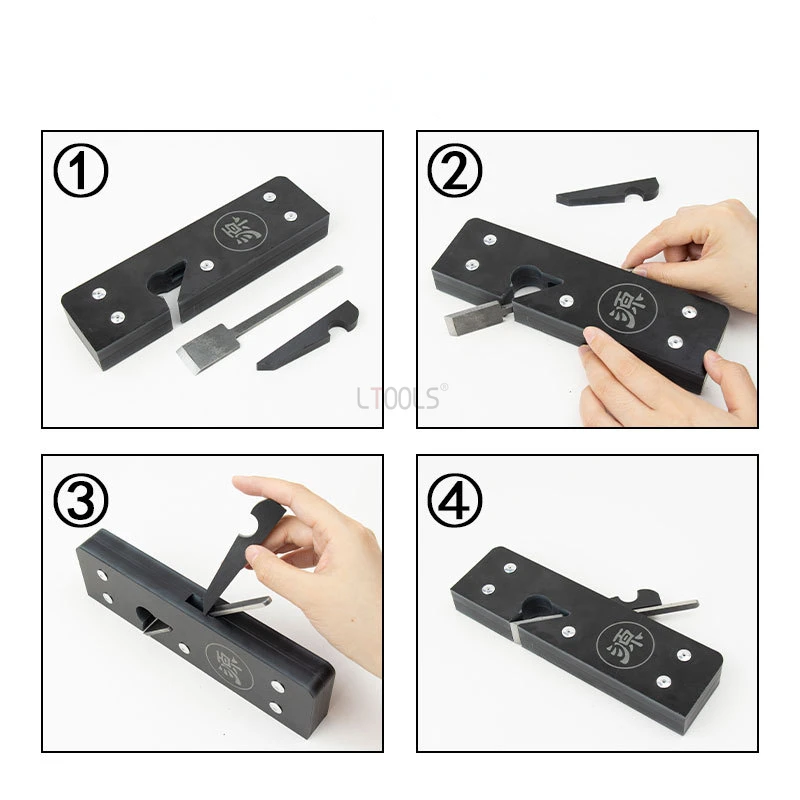 ①

源

②

源

LTOOLS®

③

源

④

源