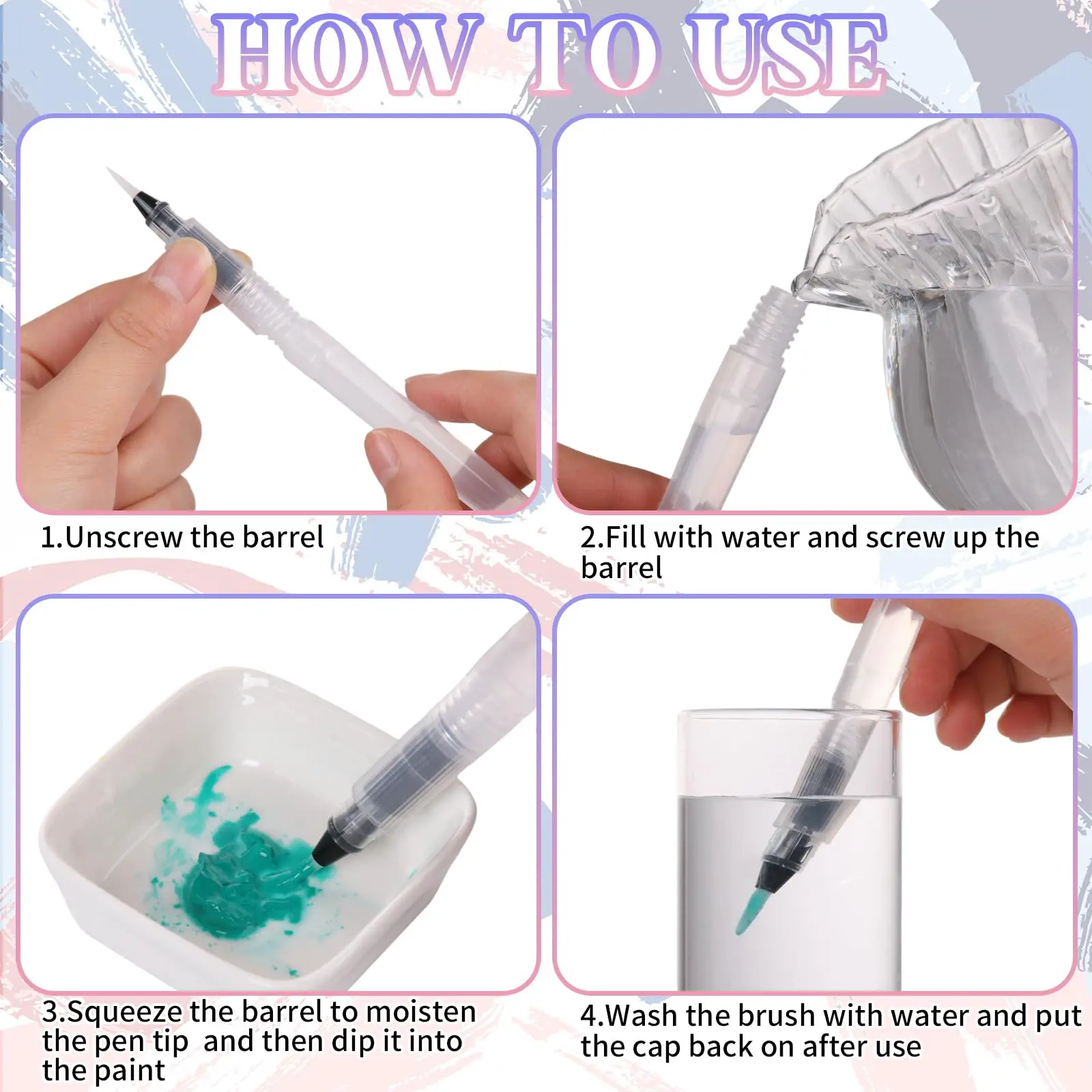 HOW TO USE

1.Unscrew the barrel

2.Fill with water and screw up the barrel

3.Squeeze the barrel to moisten the pen tip  and then dip it into the paint

4.Wash the brush with water and put the cap back on after use