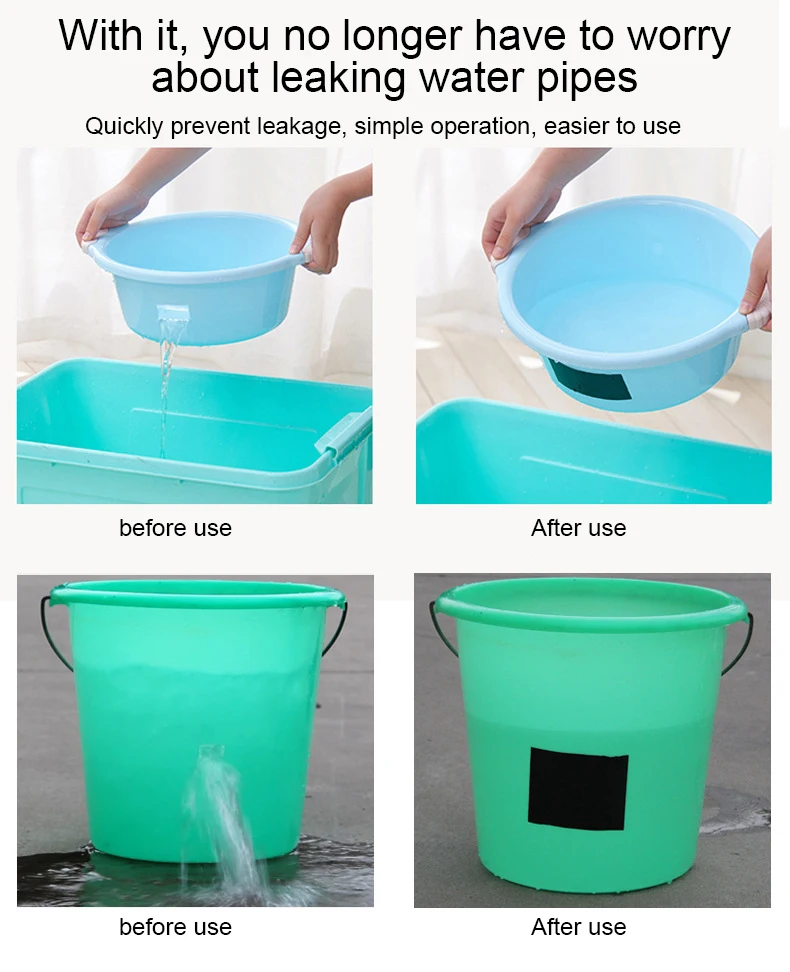 With it, you no longer have to worry about leaking water pipes

Quickly prevent leakage, simple operation, easier to use

before use

After use

before use

After use