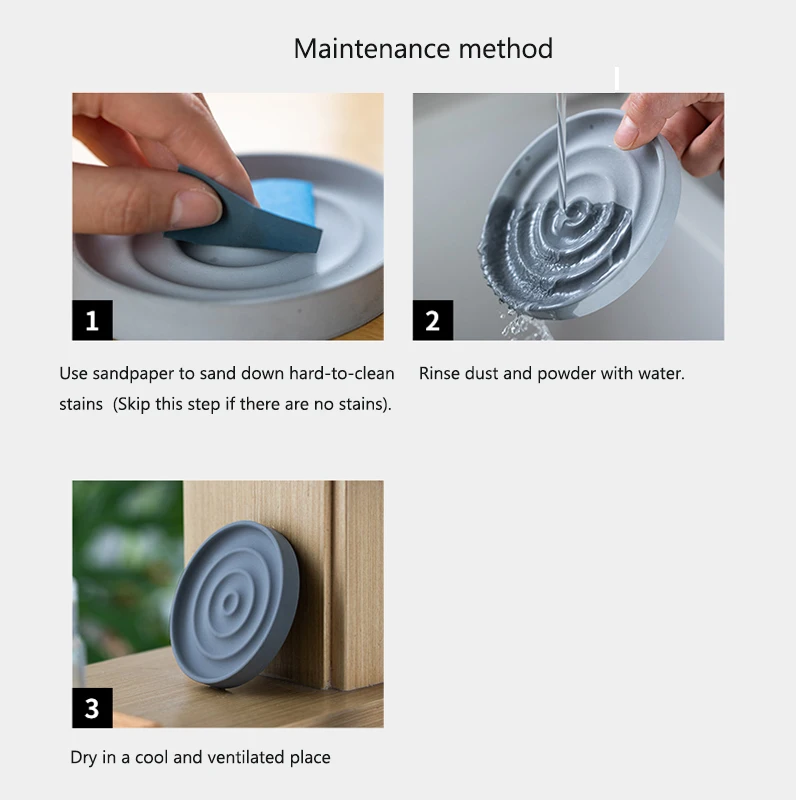 Maintenance method

1

Use sandpaper to sand down hard-to-clean stains (Skip this step if there are no stains).

2

Rinse dust and powder with water.

3

Dry in a cool and ventilated place