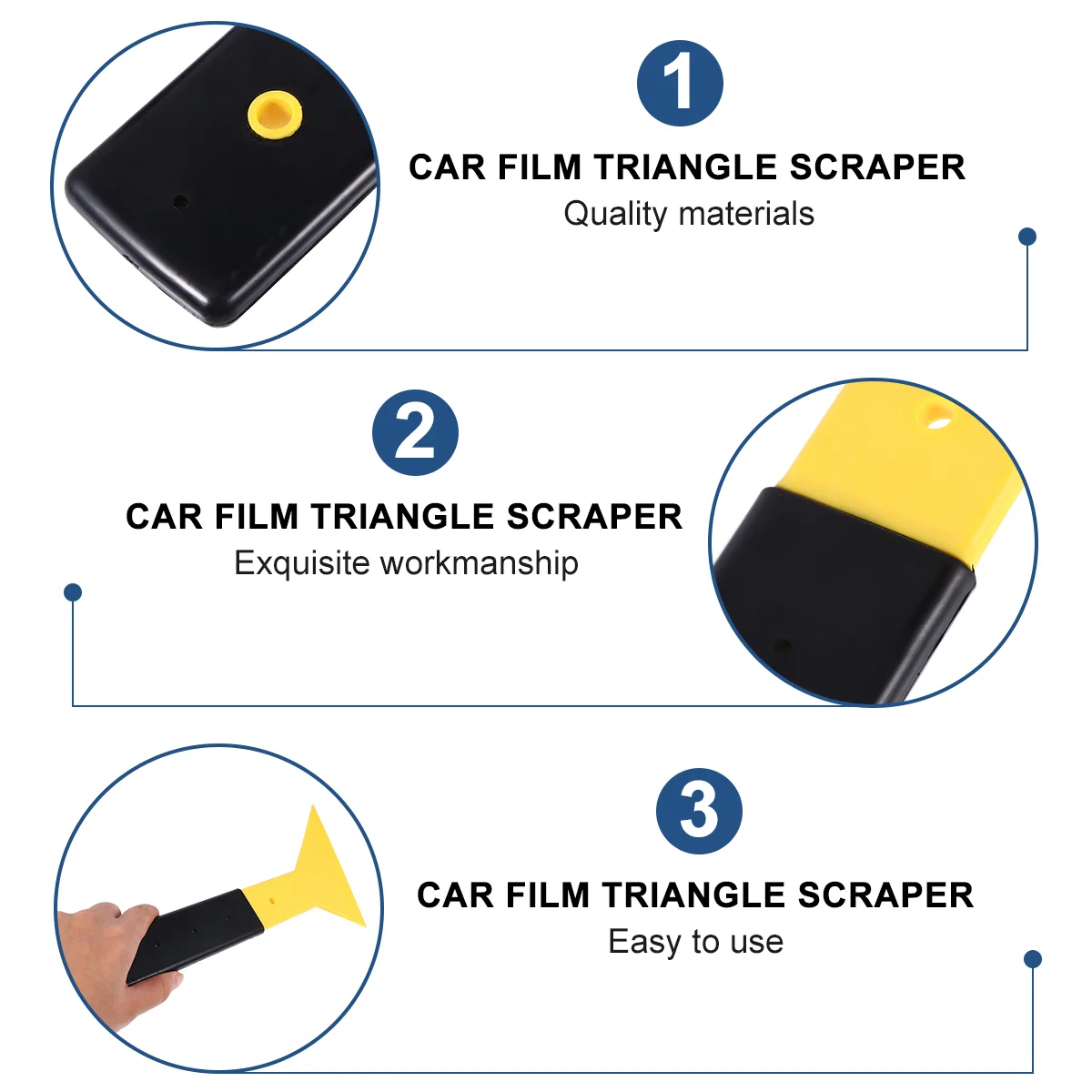 1

CAR FILM TRIANGLE SCRAPER

Quality materials

2

CAR FILM TRIANGLE SCRAPER

Exquisite workmanship

3

CAR FILM TRIANGLE SCRAPER

Easy to use