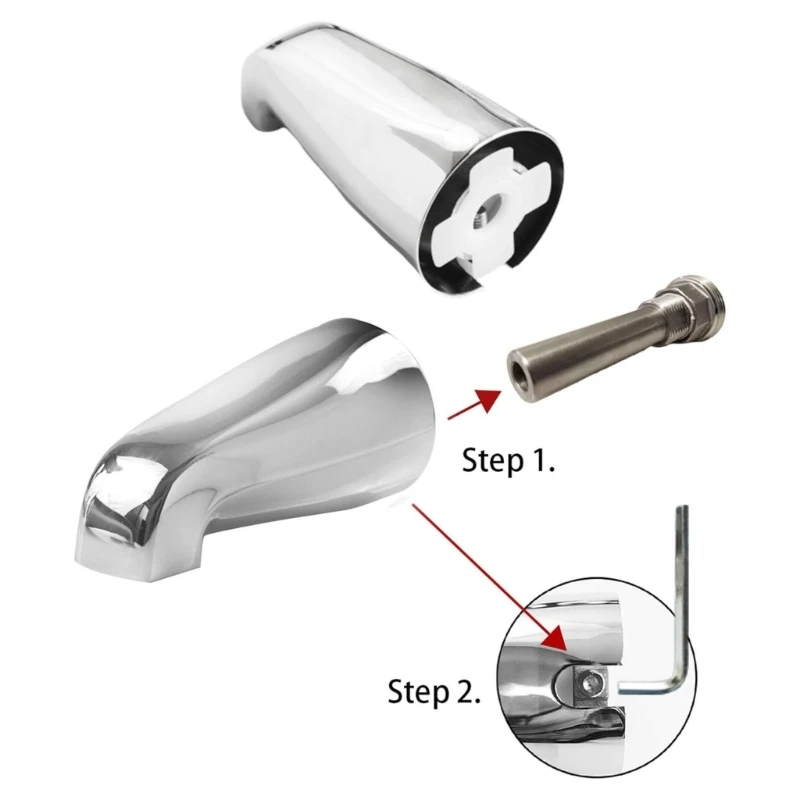 Step 1.

Step 2.