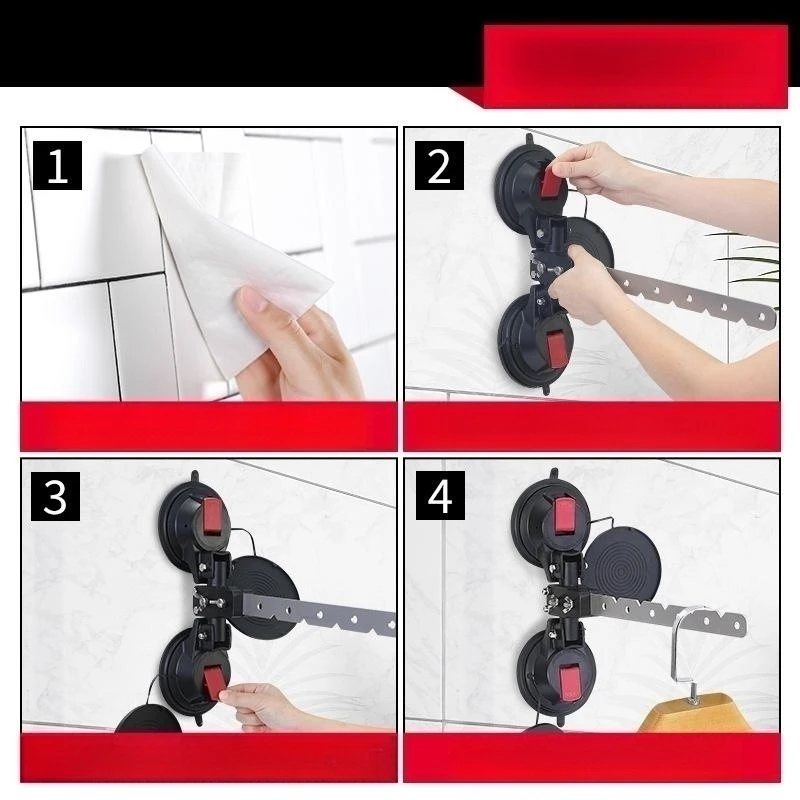 1

2

3

4