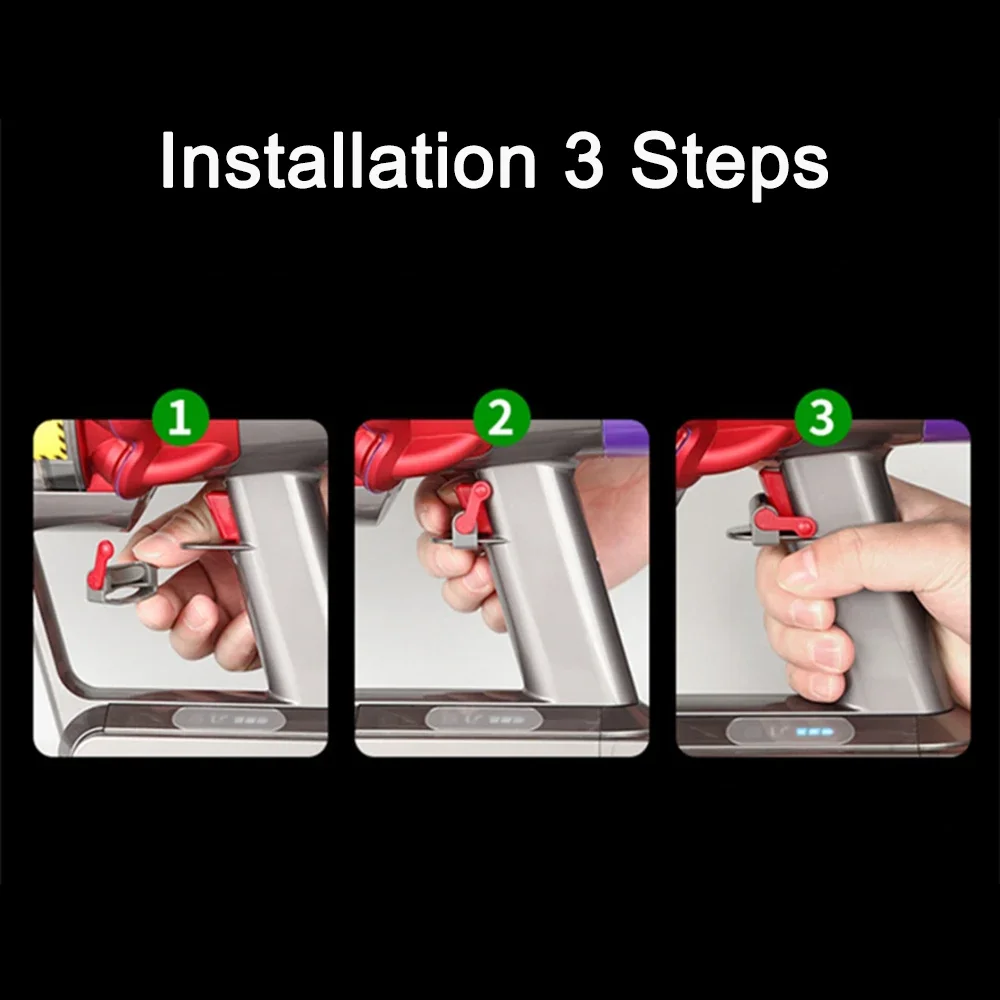 Installation 3 Steps

1

2

3