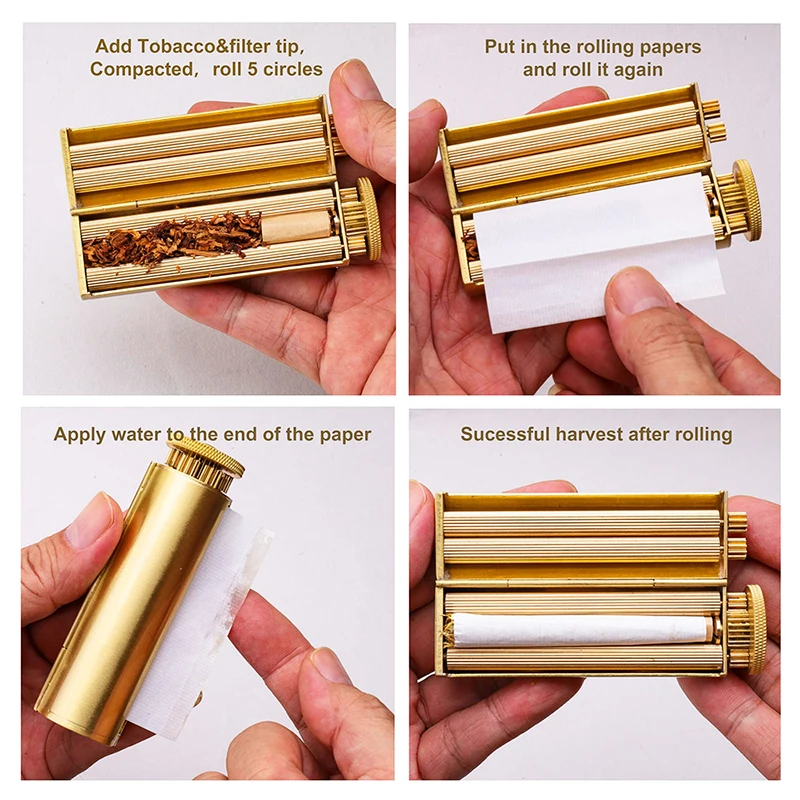 Add Tobacco&filter tip, Compacted, roll 5 circles

Put in the rolling papers and roll it again

Apply water to the end of the paper

Sucessful harvest after rolling