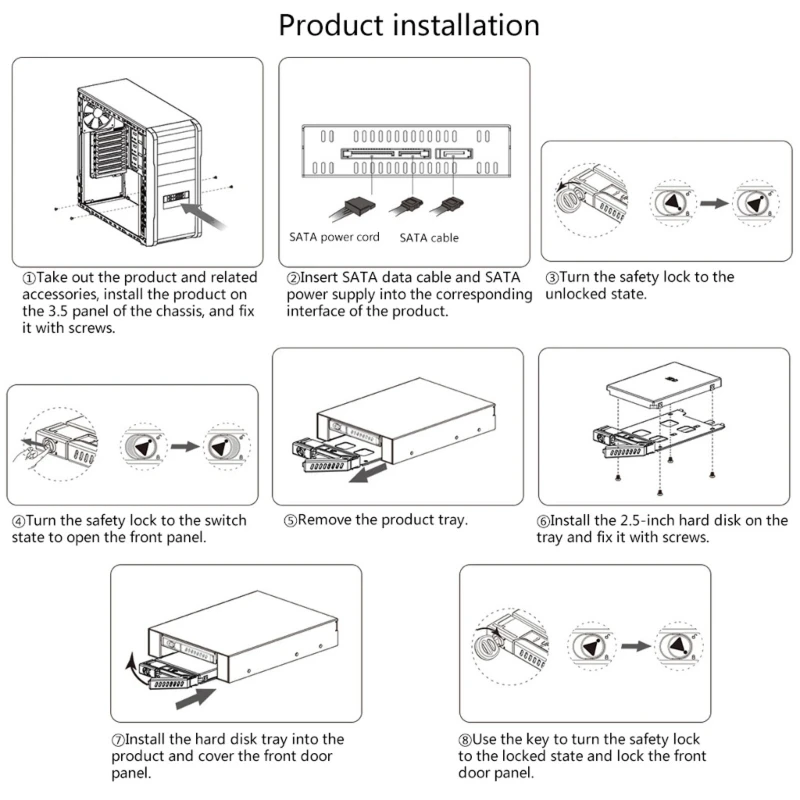 Product installation

SATA power cord SATA cable

①Take out the product and related accessories, install the product on the 3.5 panel of the chassis, and fix it with screws.

②Insert SATA data cable and SATA power supply into the corresponding interface of the product.

③Turn the safety lock to the unlocked state.

④Turn the safety lock to the switch state to open the front panel.

⑤Remove the product tray.

⑥Install the 2.5-inch hard disk on the tray and fix it with screws.

⑦Install the hard disk tray into the product and cover the front door panel.

⑧Use the key to turn the safety lock to the locked state and lock the front door panel.