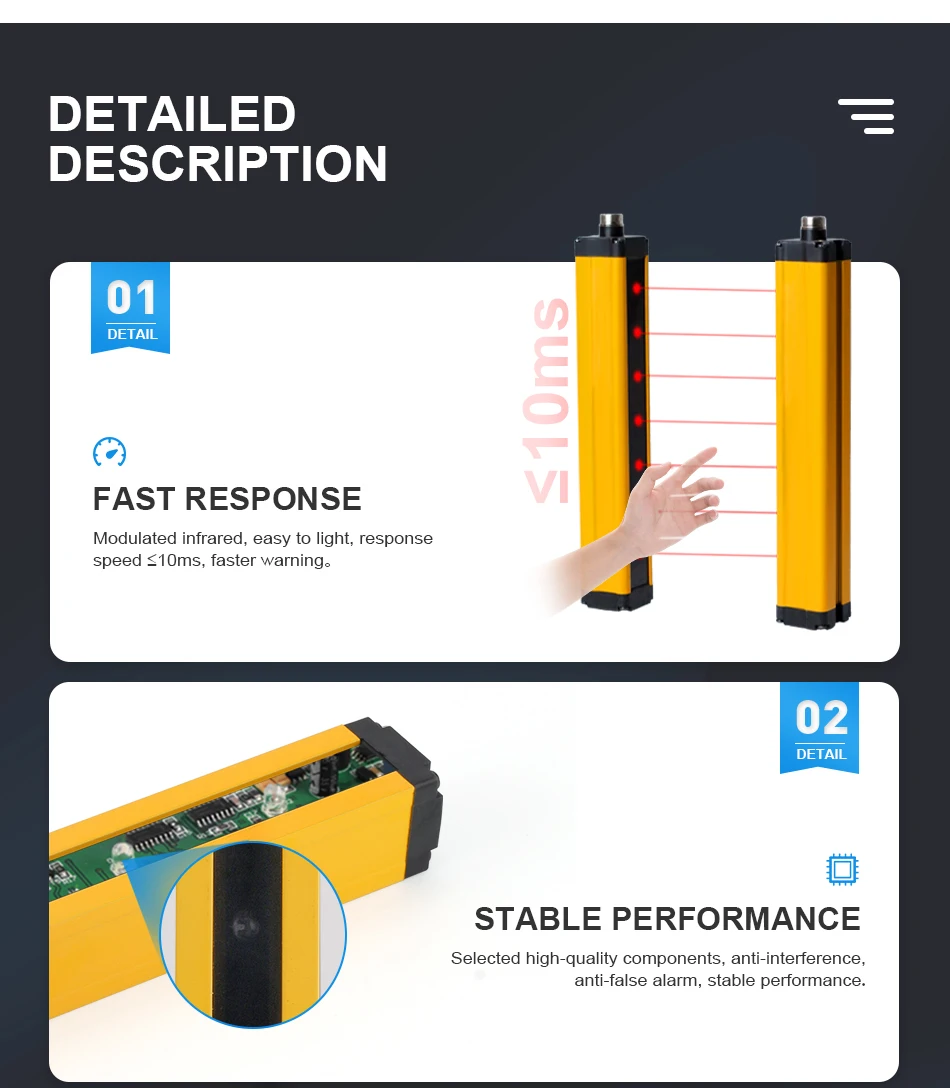 DETAILED DESCRIPTION

01
DETAIL

≤10ms

FAST RESPONSE

Modulated infrared, easy to light, response speed ≤10ms, faster warning。

02
DETAIL

STABLE PERFORMANCE

Selected high-quality components, anti-interference, anti-false alarm, stable performance.