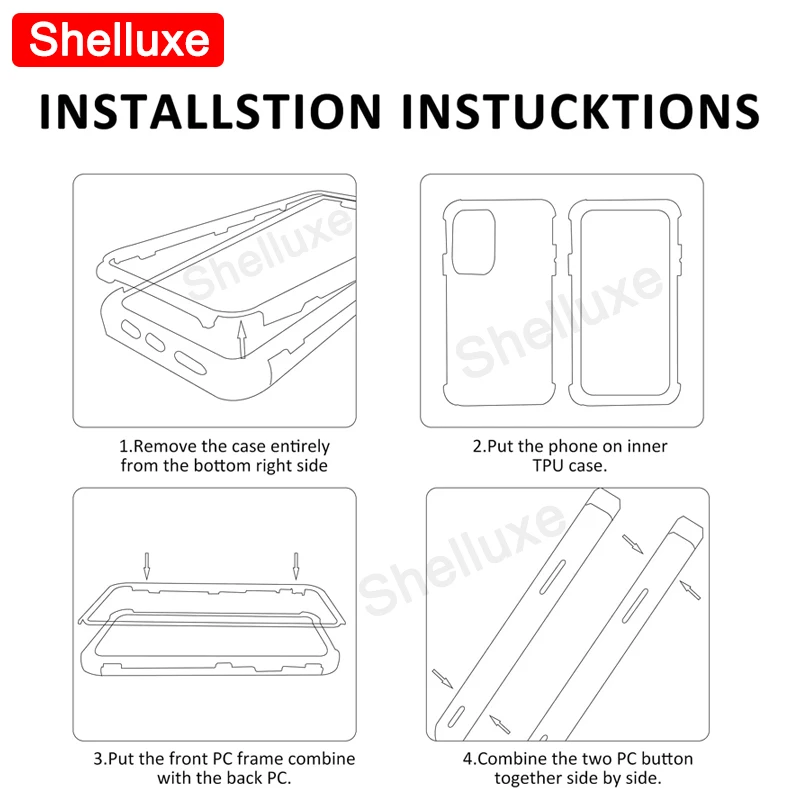 Shelluxe

INSTALLSTION INSTUCKTIONS

Shelluxe

Shelluxe

1.Remove the case entirely from the bottom right side

2.Put the phone on inner TPU case.

Shelluxe

3.Put the front PC frame combine with the back PC.

4.Combine the two PC button together side by side.