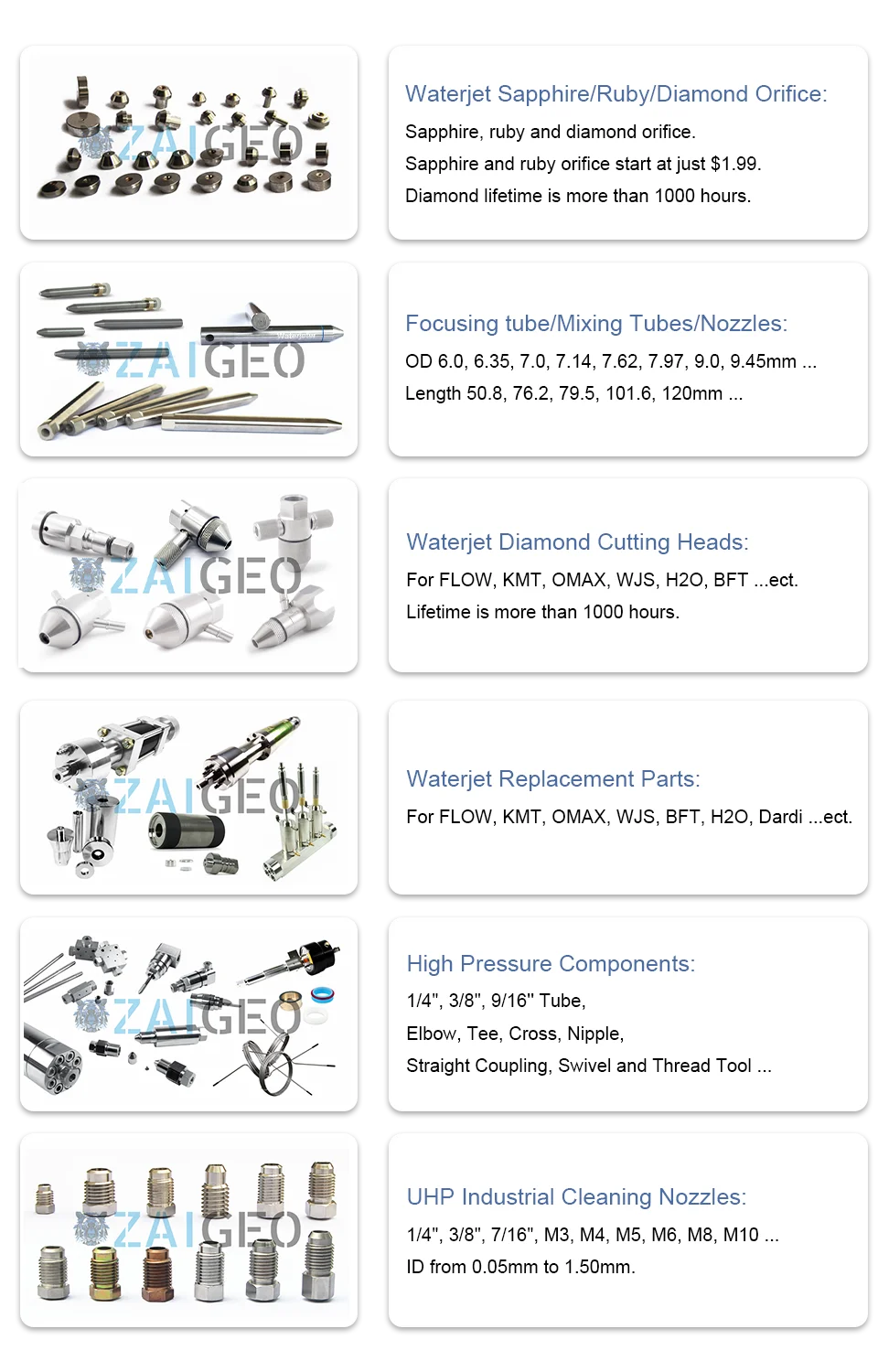 Waterjet Sapphire/Ruby/Diamond Orifice:

Sapphire, ruby and diamond orifice.
Sapphire and ruby orifice start at just $1.99.
Diamond lifetime is more than 1000 hours.

Focusing tube/Mixing Tubes/Nozzles:

OD 6.0, 6.35, 7.0, 7.14, 7.62, 7.97, 9.0, 9.45mm ...
Length 50.8, 76.2, 79.5, 101.6, 120mm ...

Waterjet Diamond Cutting Heads:

For FLOW, KMT, OMAX, WJS, H2O, BFT ...ect.
Lifetime is more than 1000 hours.

Waterjet Replacement Parts:

For FLOW, KMT, OMAX, WJS, BFT, H2O, Dardi ...ect.

High Pressure Components:

1/4", 3/8", 9/16" Tube,
Elbow, Tee, Cross, Nipple,
Straight Coupling, Swivel and Thread Tool ...

UHP Industrial Cleaning Nozzles:

1/4", 3/8", 7/16", M3, M4, M5, M6, M8, M10 ...
ID from 0.05mm to 1.50mm.

ZAIGEO