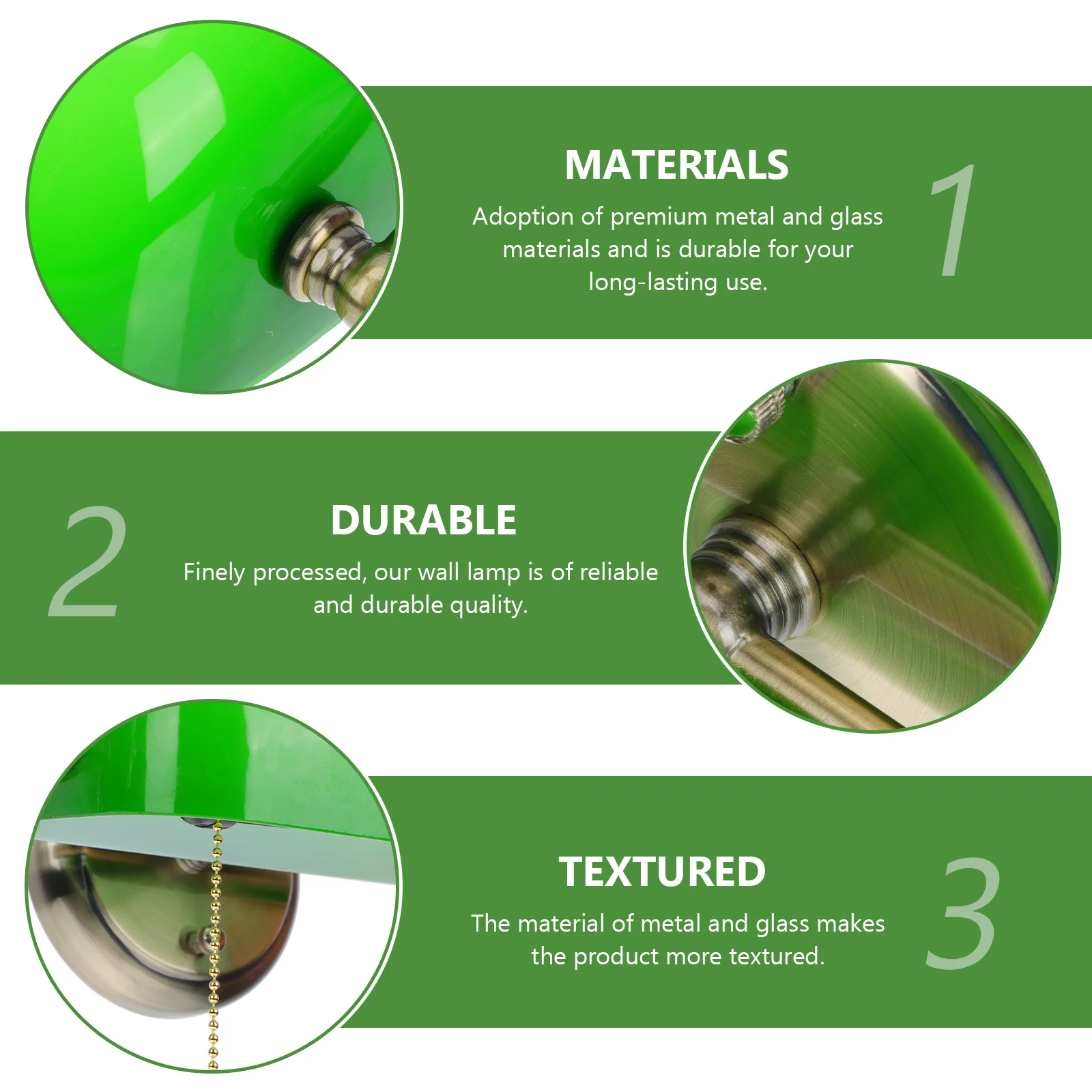 MATERIALS

Adoption of premium metal and glass materials and is durable for your long-lasting use.

1

2

DURABLE

Finely processed, our wall lamp is of reliable and durable quality.

TEXTURED

The material of metal and glass makes the product more textured.

3