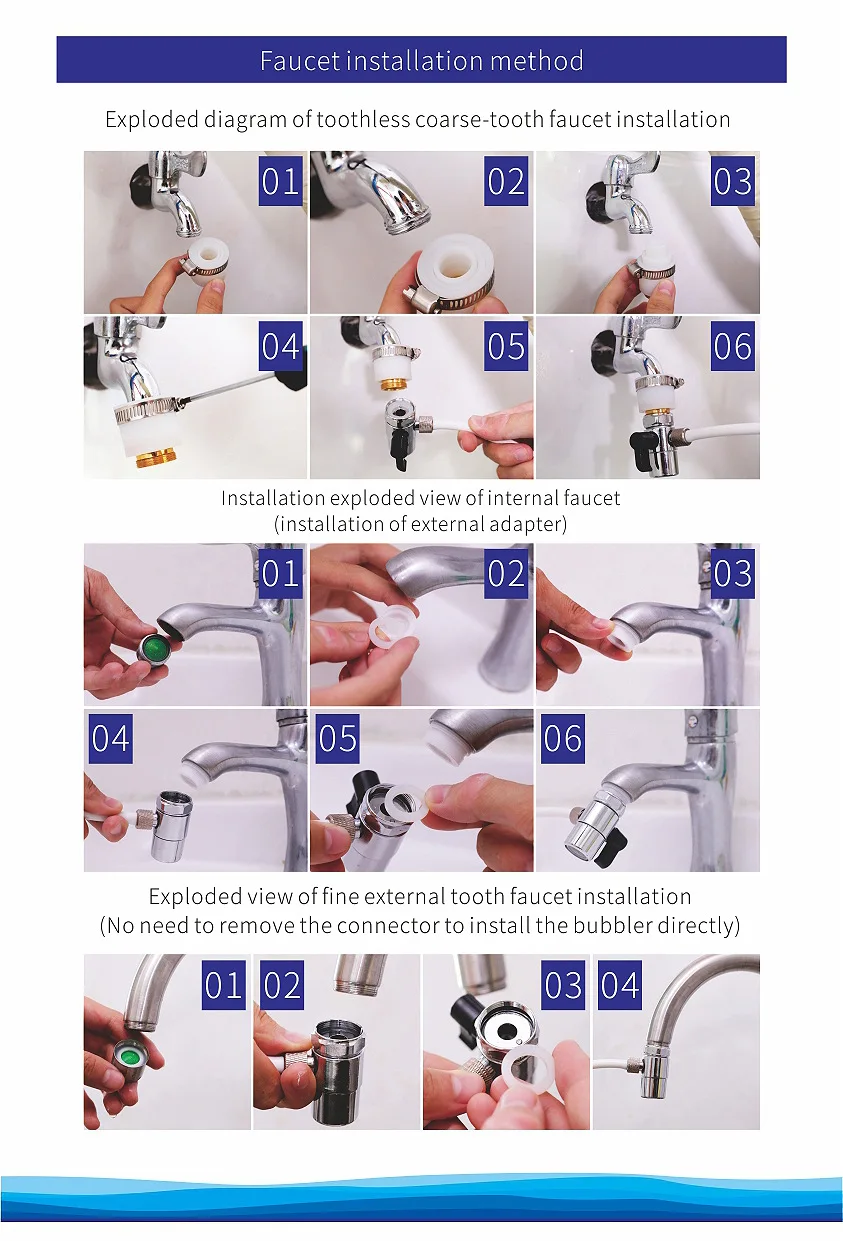 Faucet installation method

Exploded diagram of toothless coarse-tooth faucet installation

01 02 03

04 05 06

Installation exploded view of internal faucet
(installation of external adapter)

01 02 03

04 05 06

Exploded view of fine external tooth faucet installation
(No need to remove the connector to install the bubbler directly)

01 02 03 04