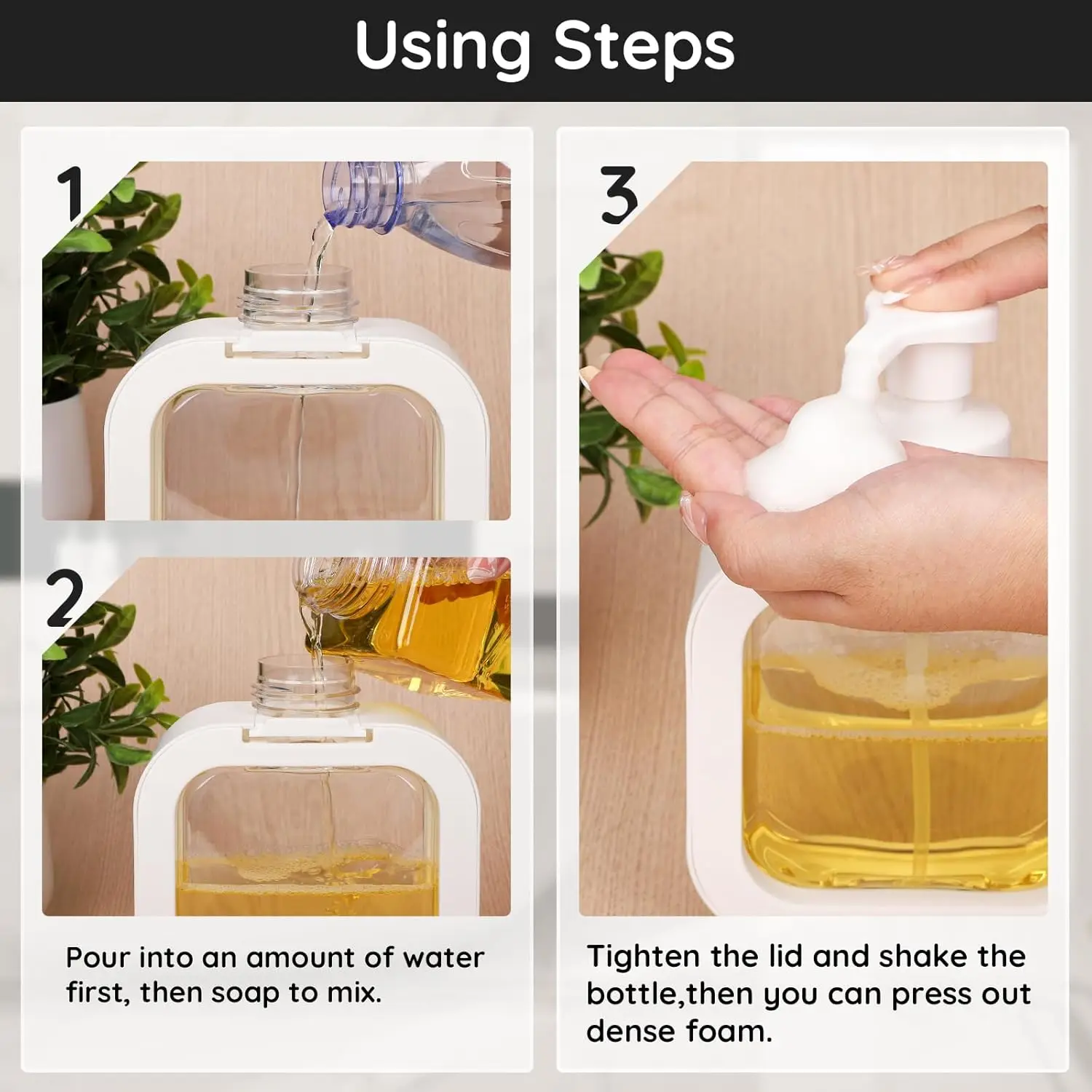 Using Steps

1

2

Pour into an amount of water first, then soap to mix.

3

Tighten the lid and shake the bottle,then you can press out dense foam.