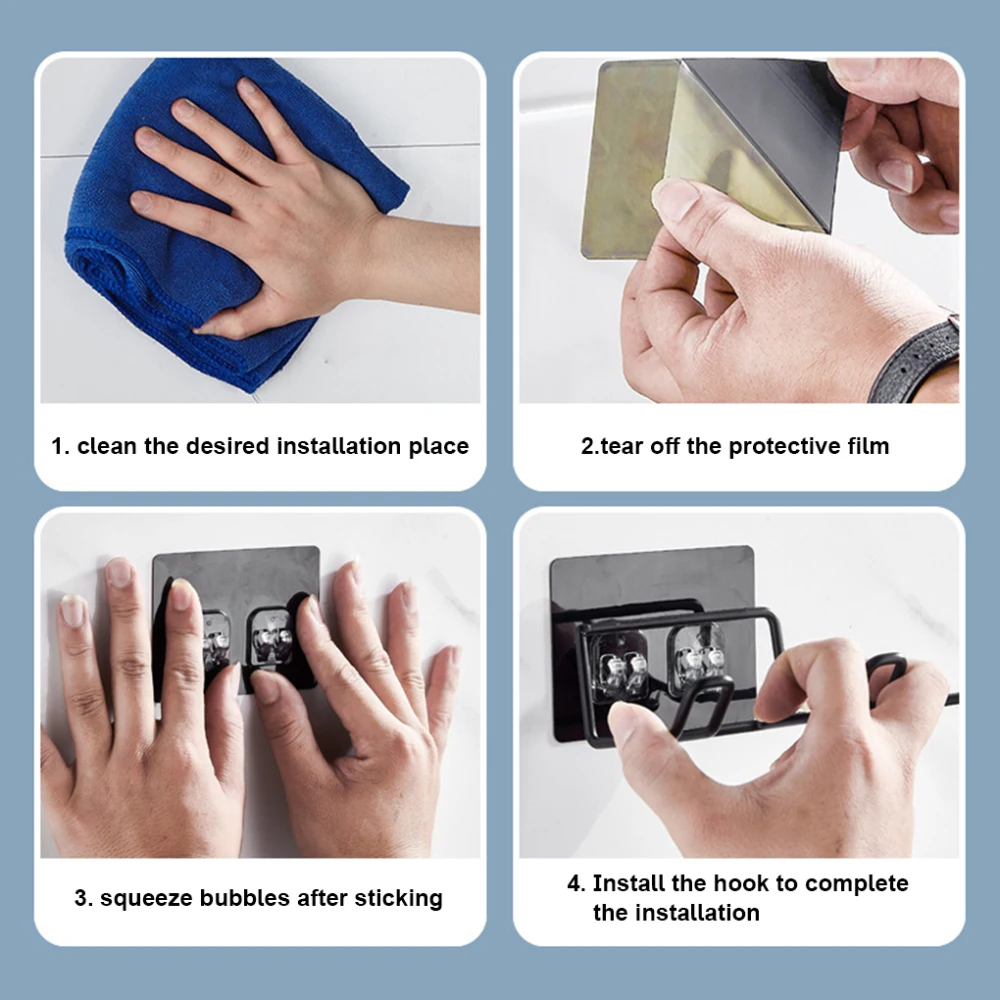 1. clean the desired installation place

2.tear off the protective film

3. squeeze bubbles after sticking

4. Install the hook to complete the installation