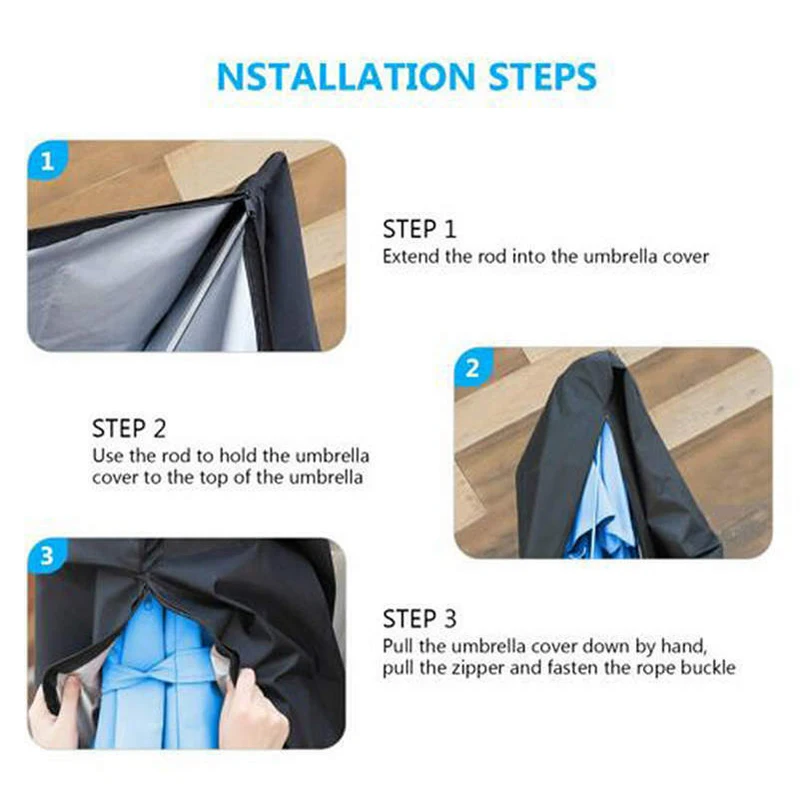 NSTALLATION STEPS

1

STEP 1
Extend the rod into the umbrella cover

2

STEP 2
Use the rod to hold the umbrella cover to the top of the umbrella

3

STEP 3
Pull the umbrella cover down by hand, pull the zipper and fasten the rope buckle