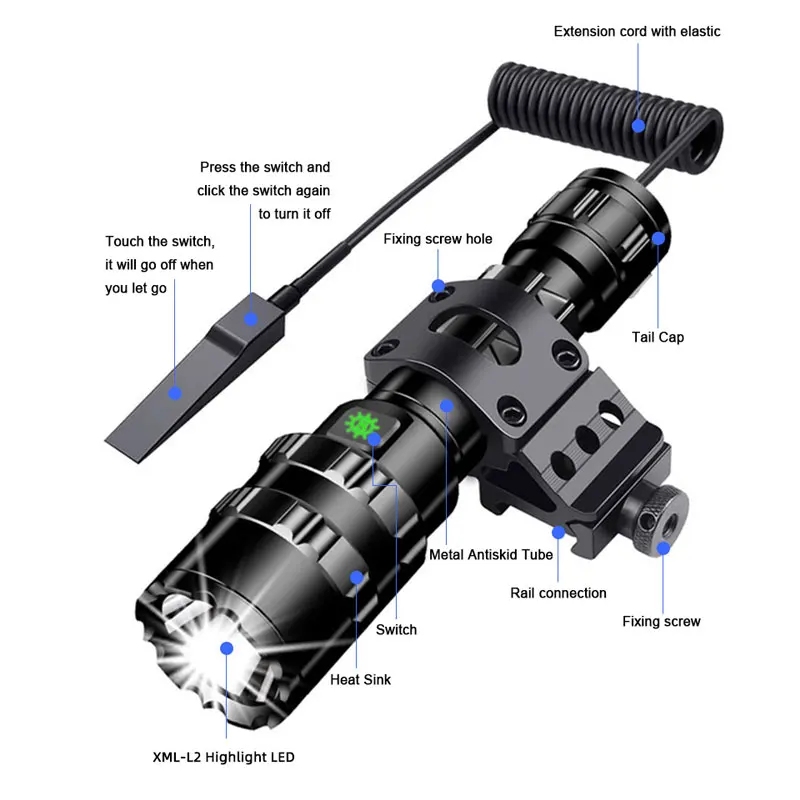 Extension cord with elastic

Press the switch and click the switch again to turn it off

Touch the switch, it will go off when you let go

Fixing screw hole

Tail Cap

Metal Antiskid Tube

Rail connection

Fixing screw

Switch

Heat Sink

XML-L2 Highlight LED