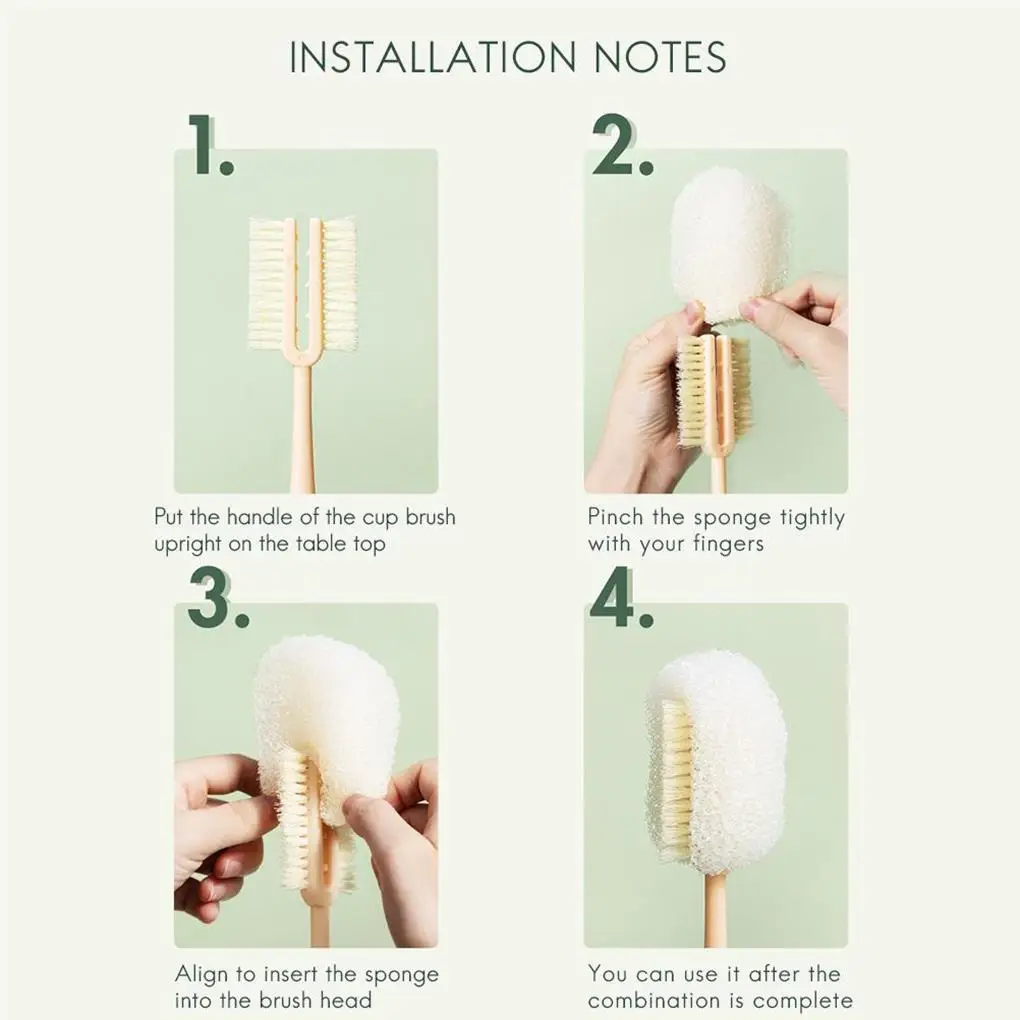 INSTALLATION NOTES

1.

Put the handle of the cup brush upright on the table top

2.

Pinch the sponge tightly with your fingers

3.

Align to insert the sponge into the brush head

4.

You can use it after the combination is complete