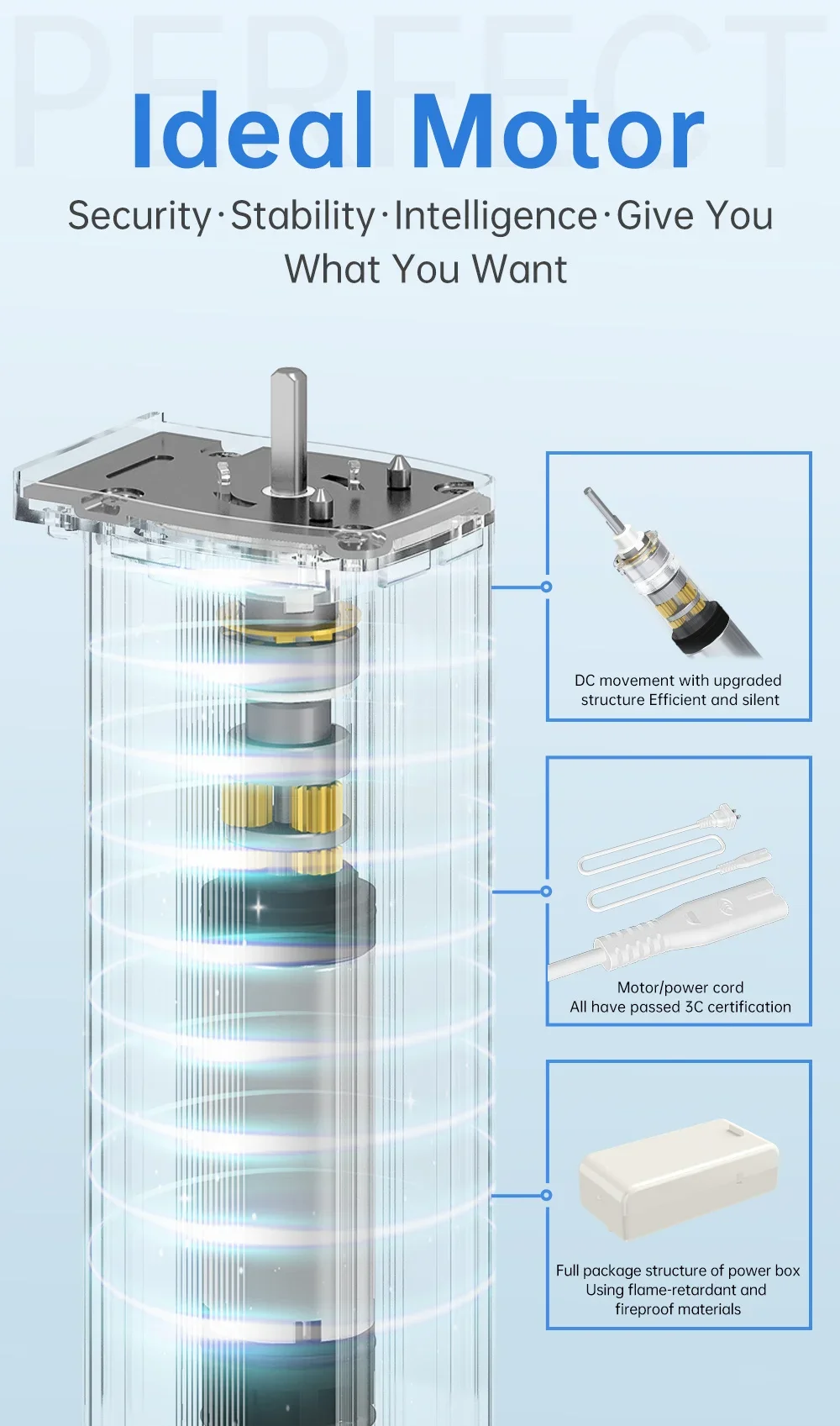 PERFECT

Ideal Motor

Security·Stability·Intelligence·Give You What You Want

DC movement with upgraded structure Efficient and silent

Motor/power cord
All have passed 3C certification

Full package structure of power box
Using flame-retardant and fireproof materials