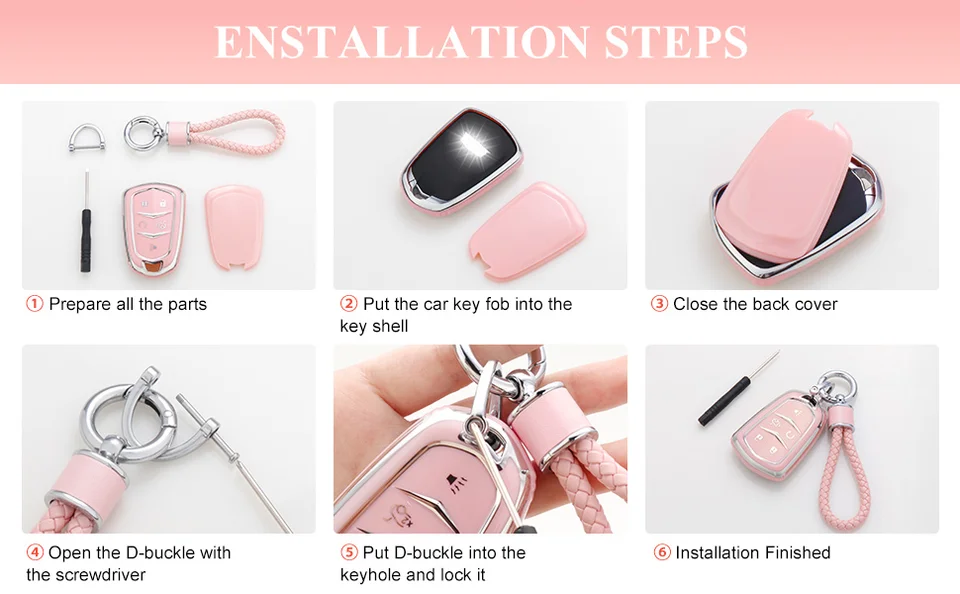 ENSTALLATION STEPS

① Prepare all the parts

② Put the car key fob into the key shell

③ Close the back cover

④ Open the D-buckle with the screwdriver

⑤ Put D-buckle into the keyhole and lock it

⑥ Installation Finished