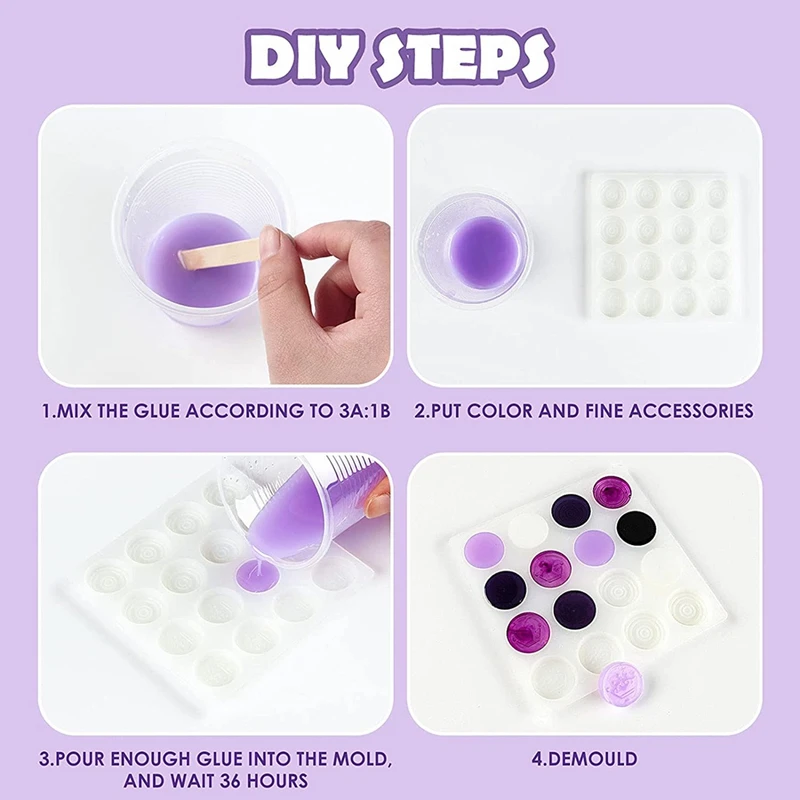 DIY STEPS

1.MIX THE GLUE ACCORDING TO 3A:1B

2.PUT COLOR AND FINE ACCESSORIES

3.POUR ENOUGH GLUE INTO THE MOLD, AND WAIT 36 HOURS

4.DEMOULD