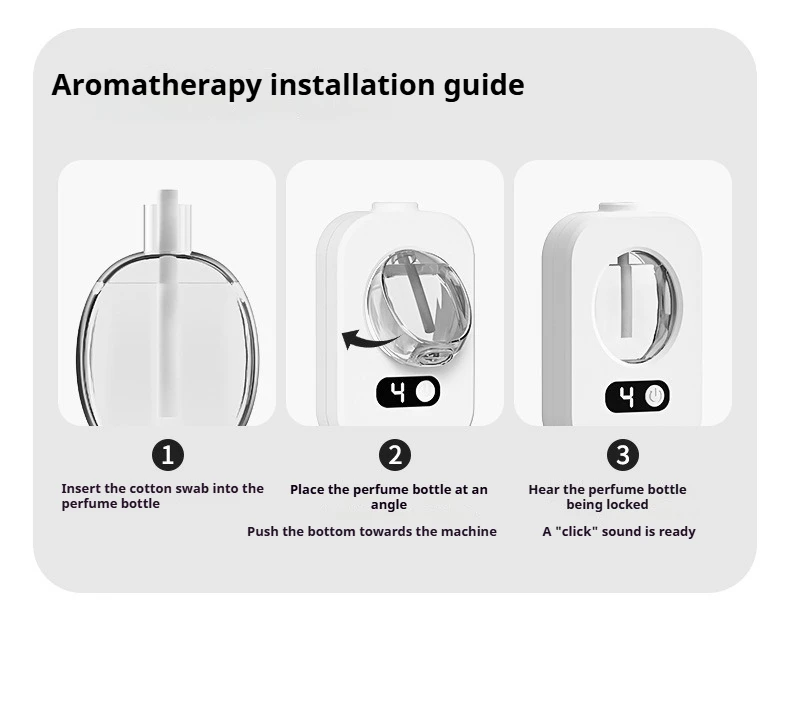 Aromatherapy installation guide

4

4

1

Insert the cotton swab into the perfume bottle

2

Place the perfume bottle at an angle

Push the bottom towards the machine

3

Hear the perfume bottle being locked

A "click" sound is ready