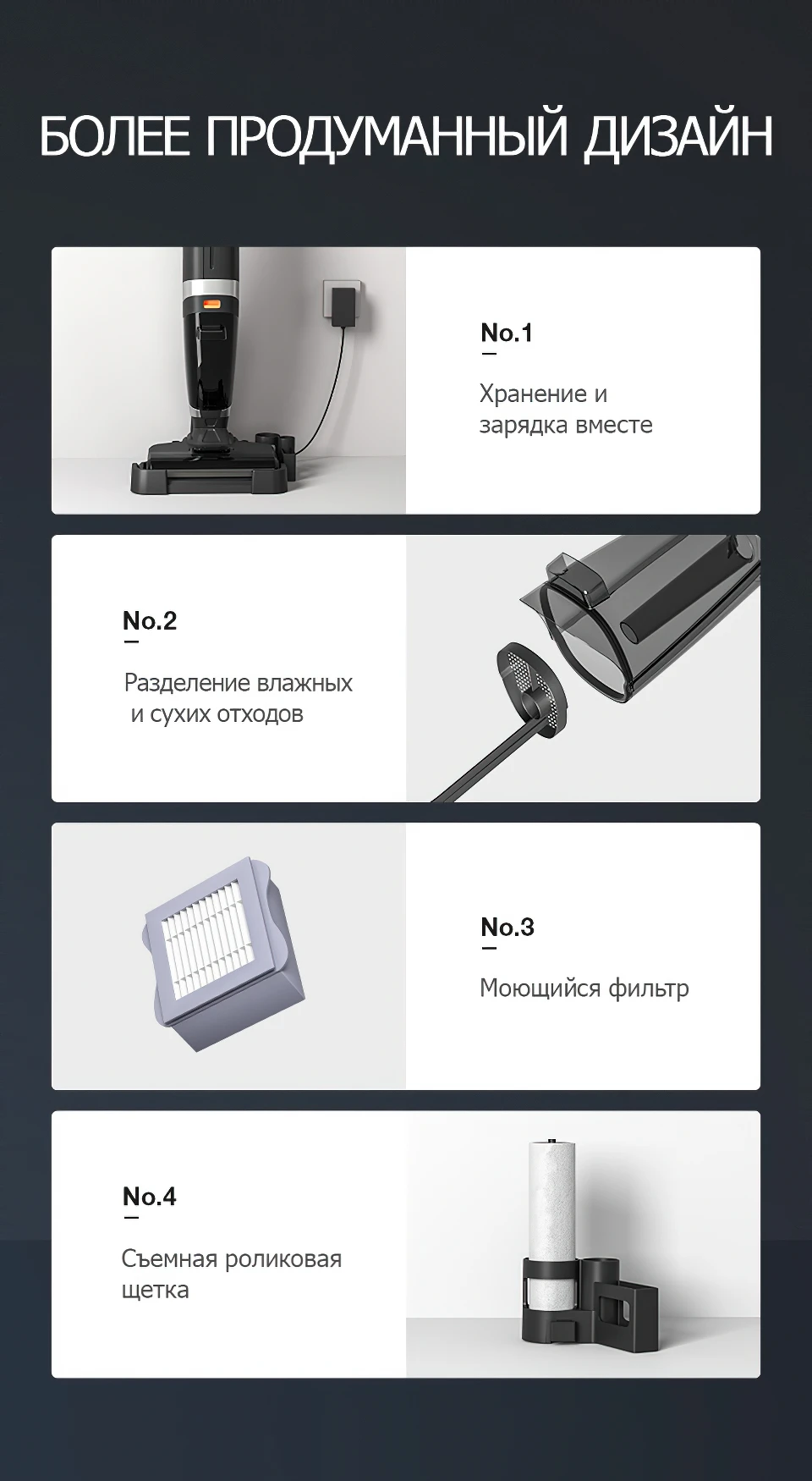 БОЛЕЕ ПРОДУМАННЫЙ ДИЗАЙН

No.1

Хранение и зарядка вместе

No.2

Разделение влажных и сухих отходов

No.3

Моющийся фильтр

No.4

Съемная роликовая щетка