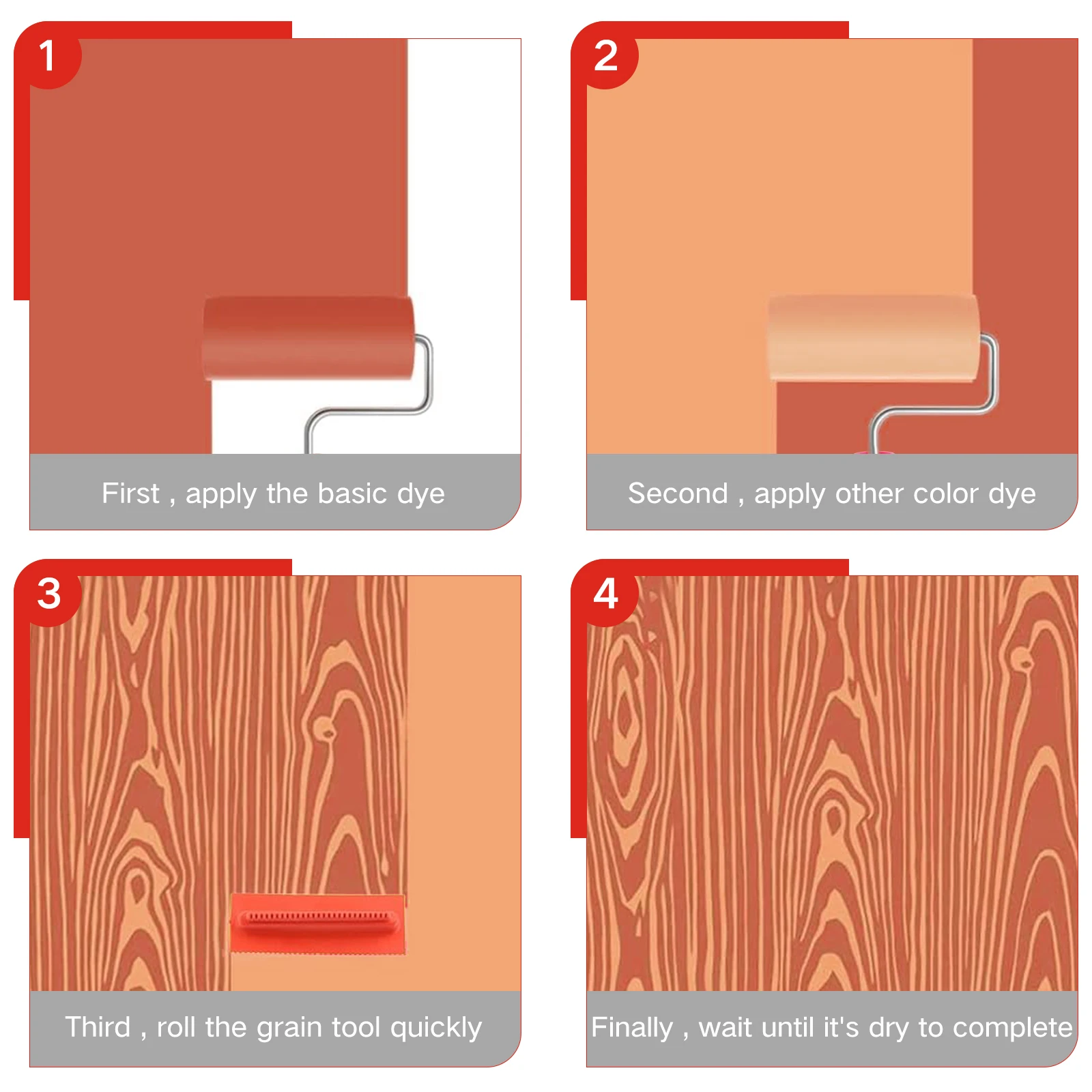 1

First , apply the basic dye

2

Second , apply other color dye

3

Third , roll the grain tool quickly

4

Finally , wait until it's dry to complete