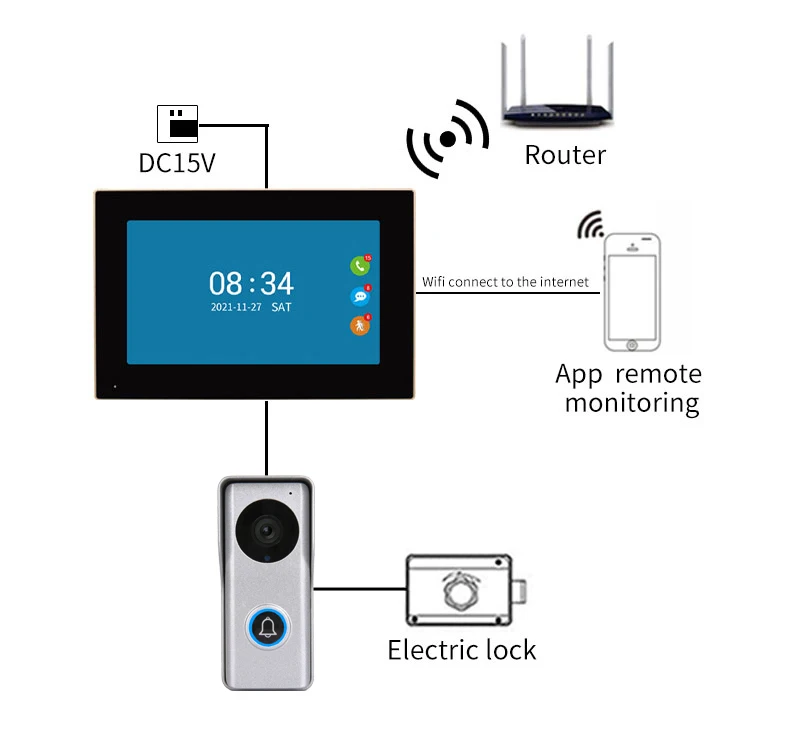 DC15V

Router

08:34
2021-11-27 SAT

15
8
6

Wifi connect to the internet

App remote monitoring

Electric lock