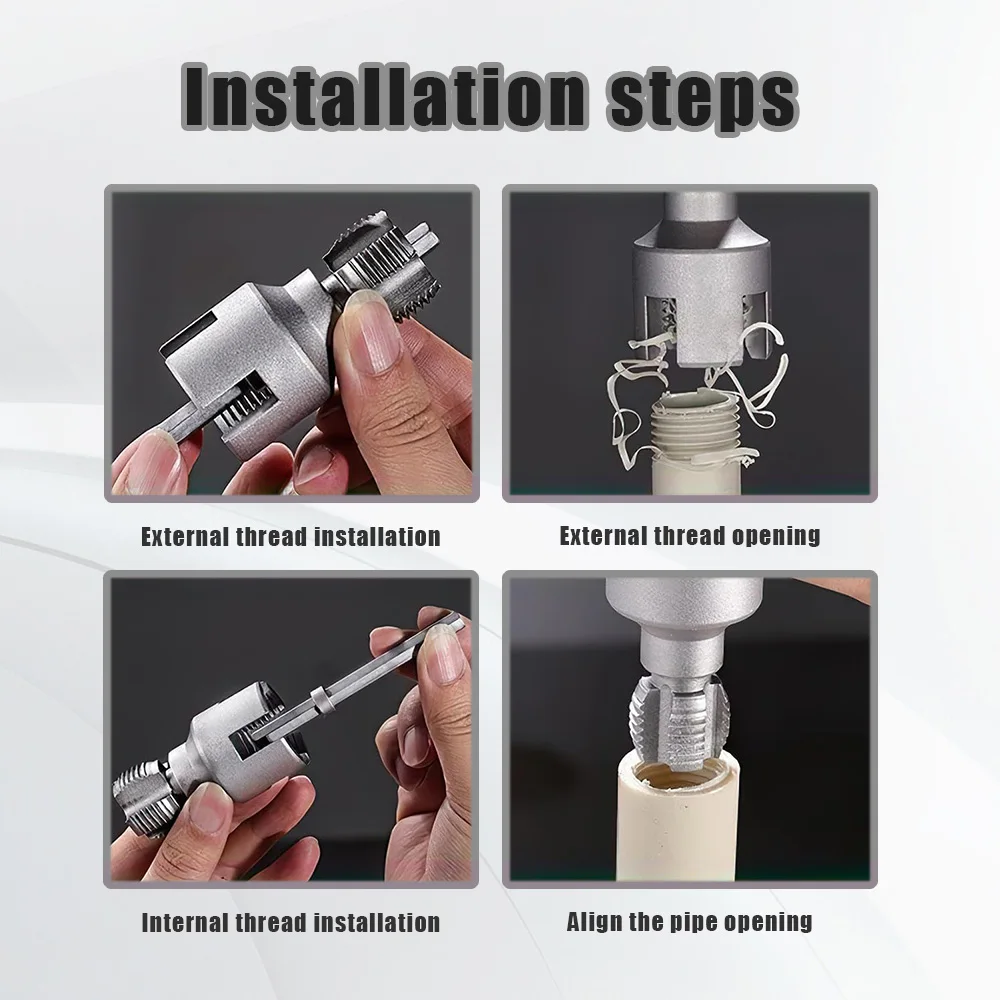 Installation steps

External thread installation

External thread opening

Internal thread installation

Align the pipe opening