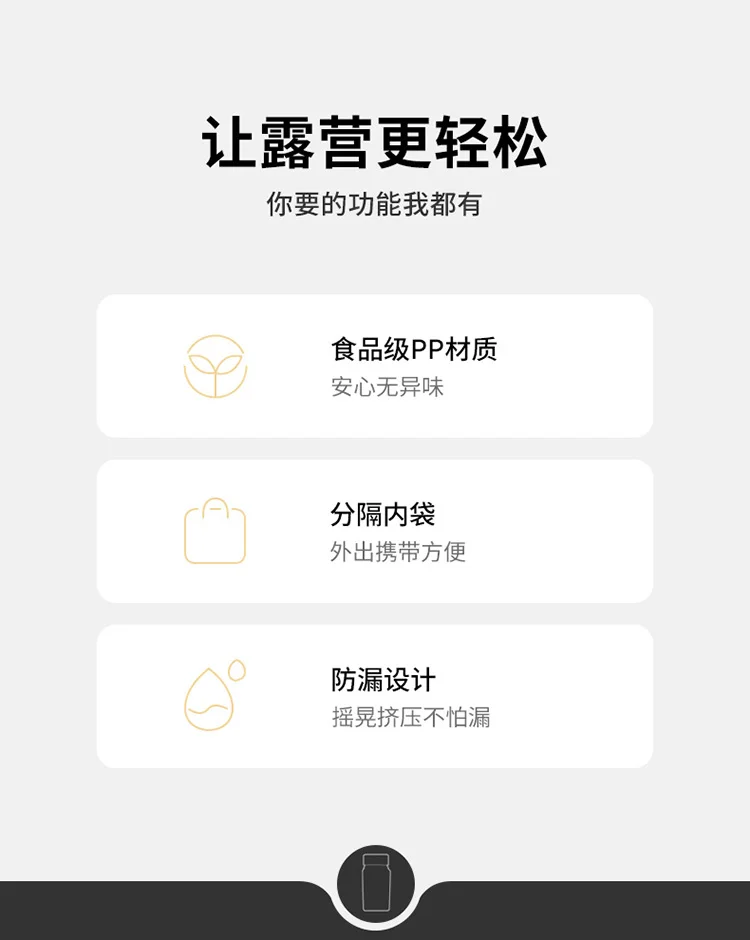 让露营更轻松
你要的功能我都有

食品级PP材质
安心无异味

分隔内袋
外出携带方便

防漏设计
摇晃挤压不怕漏