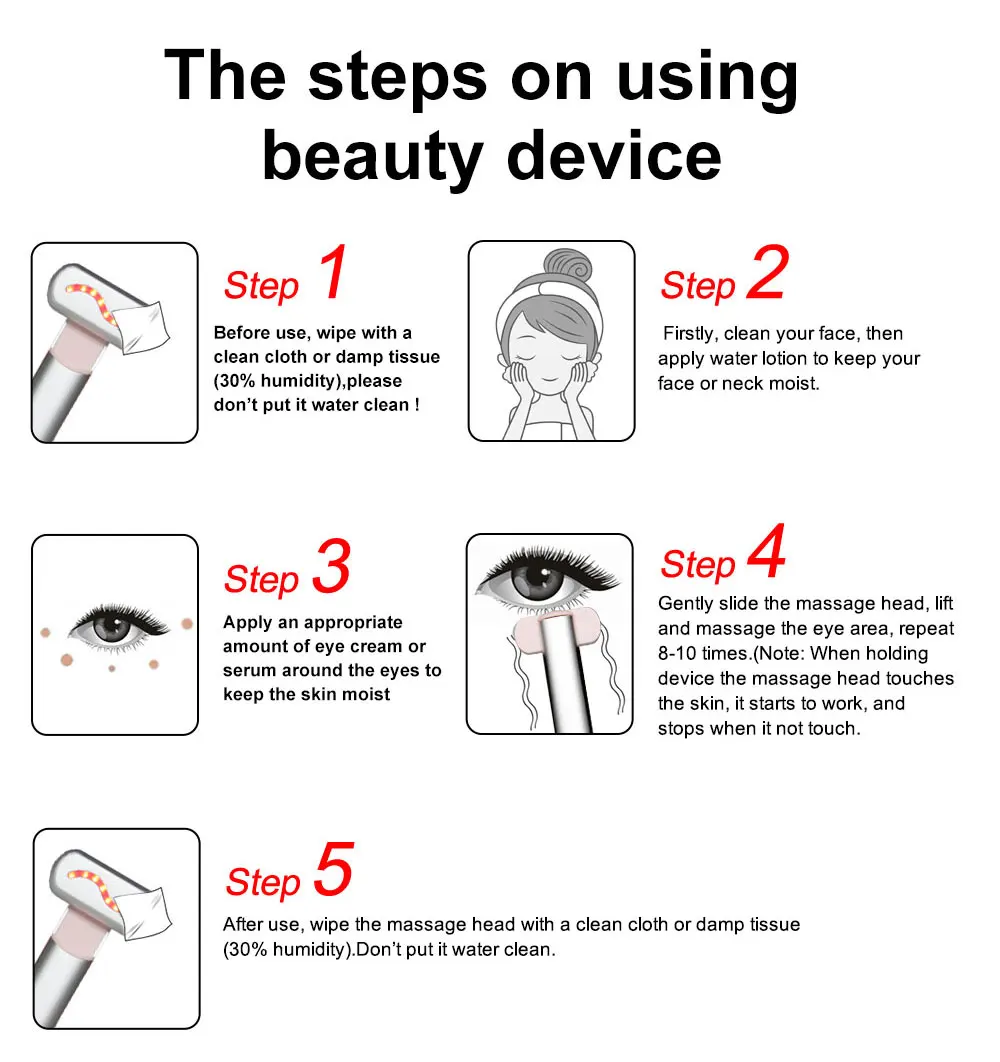 The steps on using beauty device

Step 1
Before use, wipe with a clean cloth or damp tissue (30% humidity),please don't put it water clean !

Step 2
Firstly, clean your face, then apply water lotion to keep your face or neck moist.

Step 3
Apply an appropriate amount of eye cream or serum around the eyes to keep the skin moist

Step 4
Gently slide the massage head, lift and massage the eye area, repeat 8-10 times.(Note: When holding device the massage head touches the skin, it starts to work, and stops when it not touch.

Step 5
After use, wipe the massage head with a clean cloth or damp tissue (30% humidity).Don't put it water clean.