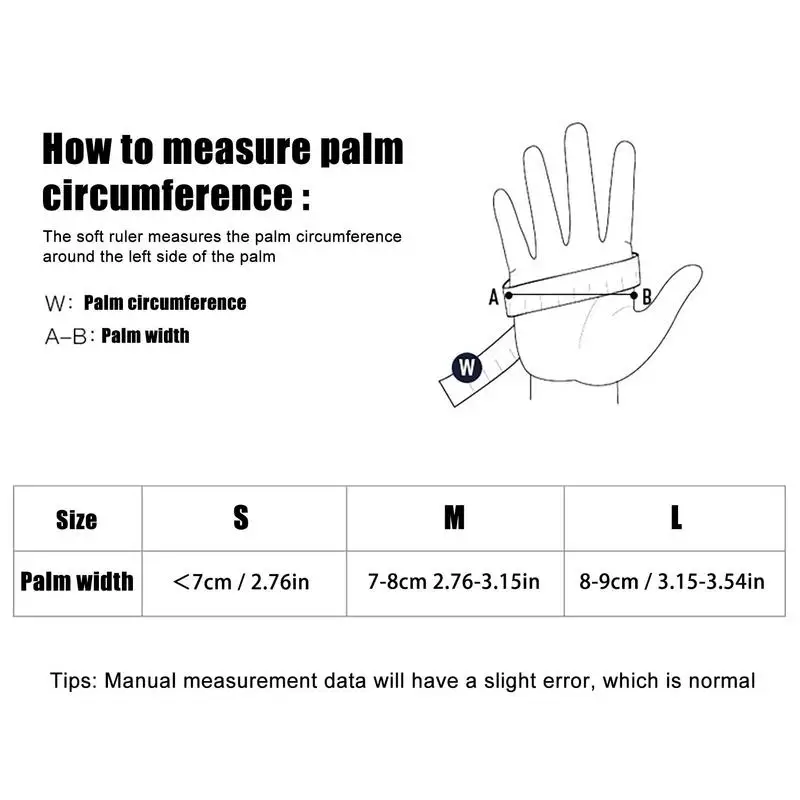 How to measure palm circumference :

The soft ruler measures the palm circumference around the left side of the palm

W: Palm circumference

A–B: Palm width

A

B

W

| Size | S | M | L |
|---|---|---|---|
| Palm width | <7cm / 2.76in | 7-8cm 2.76-3.15in | 8-9cm / 3.15-3.54in |

Tips: Manual measurement data will have a slight error, which is normal