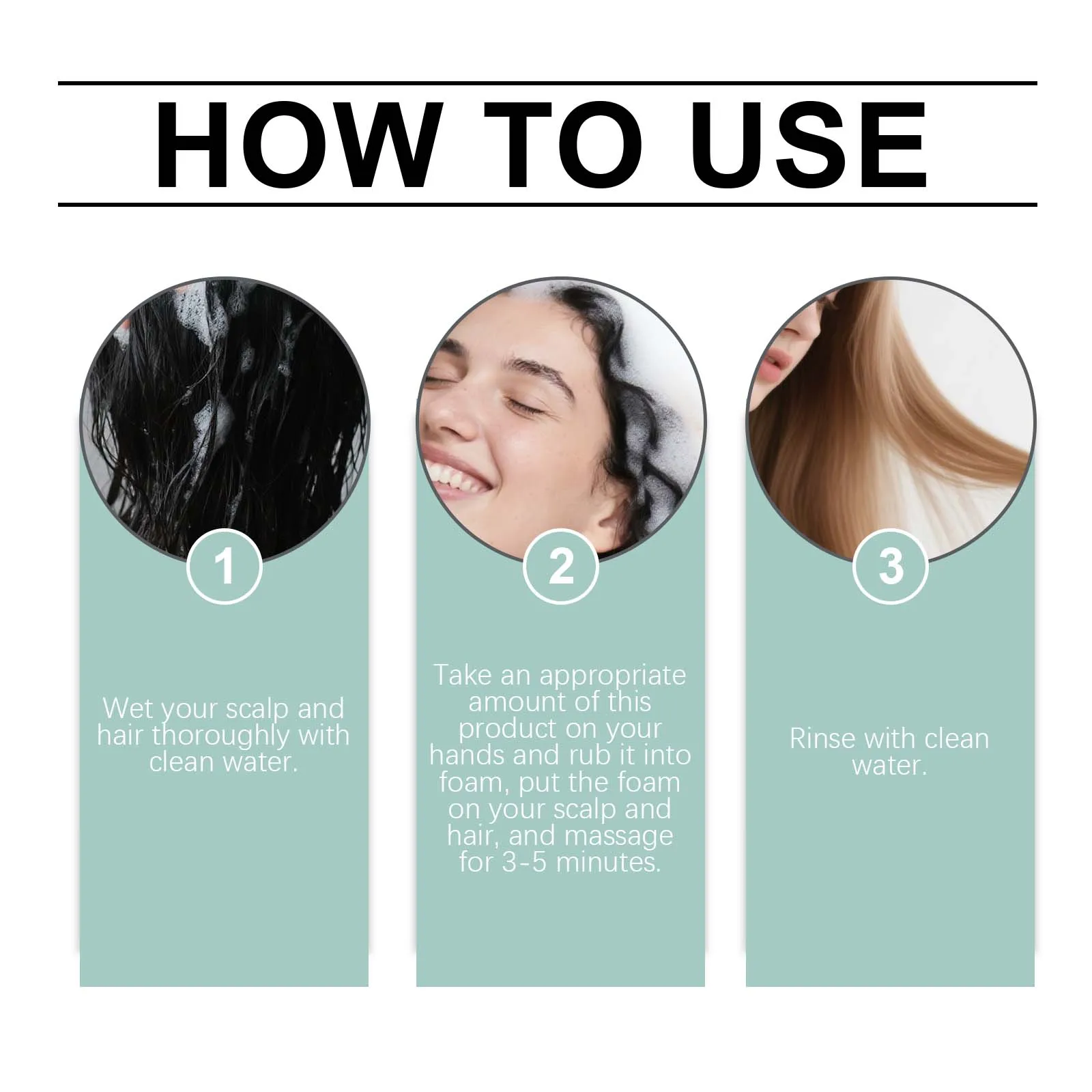 HOW TO USE

1

Wet your scalp and hair thoroughly with clean water.

2

Take an appropriate amount of this product on your hands and rub it into foam, put the foam on your scalp and hair, and massage for 3-5 minutes.

3

Rinse with clean water.