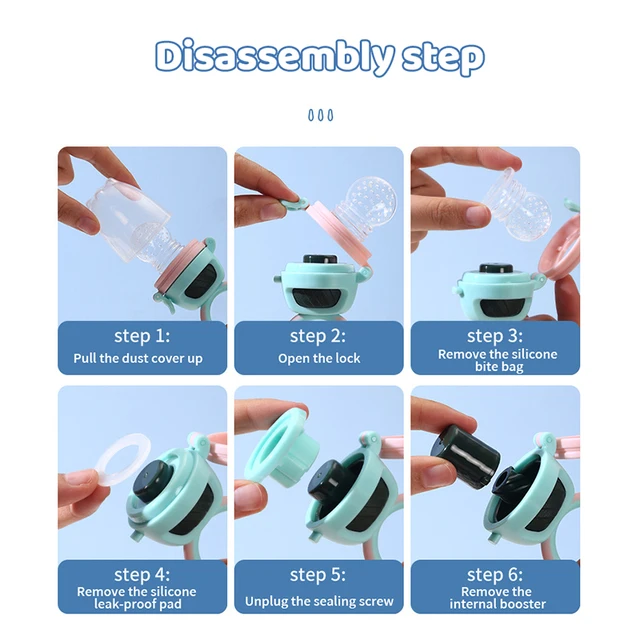 Disassembly step

step 1:
Pull the dust cover up

step 2:
Open the lock

step 3:
Remove the silicone bite bag

step 4:
Remove the silicone leak-proof pad

step 5:
Unplug the sealing screw

step 6:
Remove the internal booster